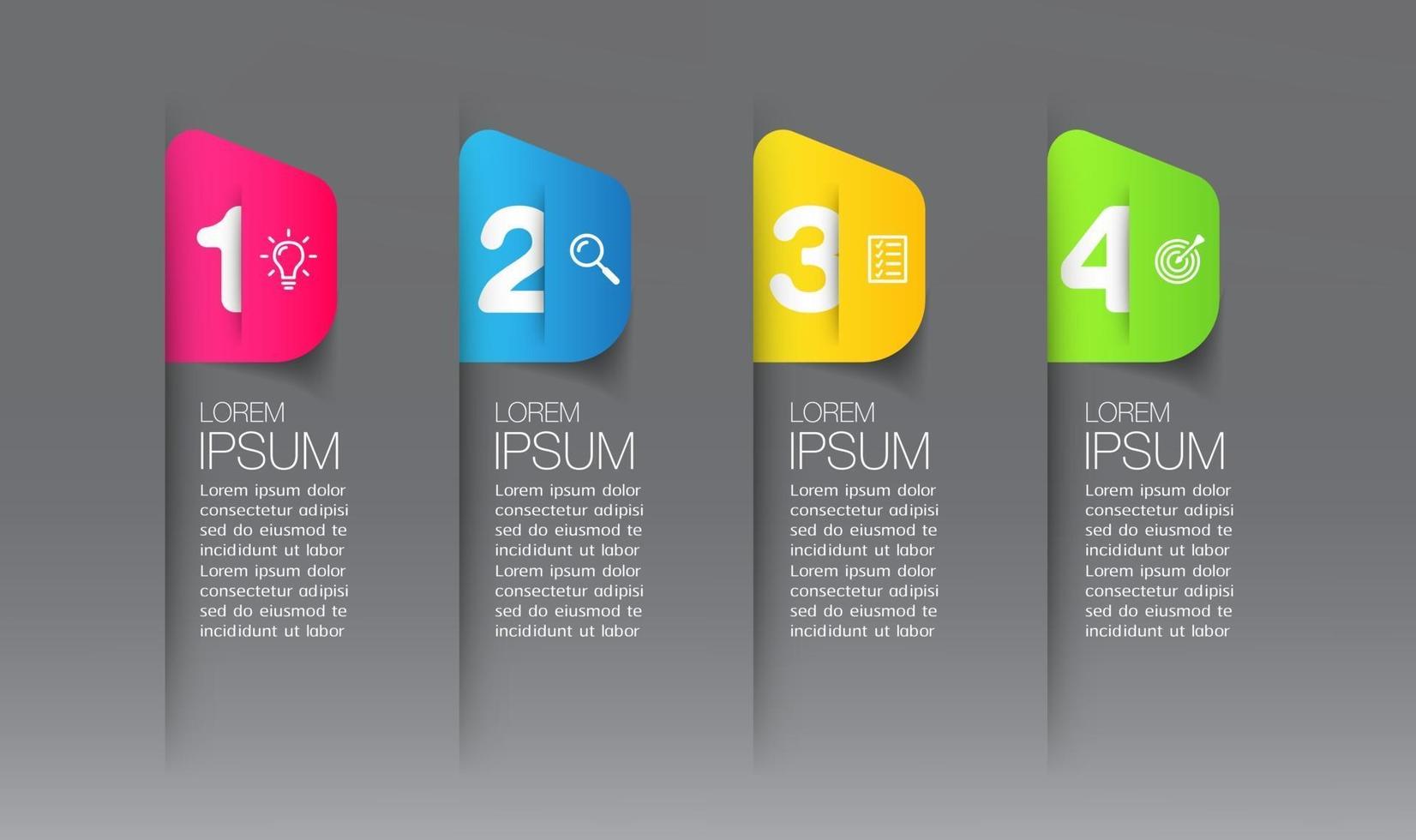 1

LOREM
IPSUM
Lorem ipsum dolor consectetur adipisi sed do eiusmod te incididunt ut labor Lorem ipsum dolor consectetur adipisi sed do eiusmod te incididunt ut labor

2

LOREM
IPSUM
Lorem ipsum dolor consectetur adipisi sed do eiusmod te incididunt ut labor Lorem ipsum dolor consectetur adipisi sed do eiusmod te incididunt ut labor

3

LOREM
IPSUM
Lorem ipsum dolor consectetur adipisi sed do eiusmod te incididunt ut labor Lorem ipsum dolor consectetur adipisi sed do eiusmod te incididunt ut labor

4

LOREM
IPSUM
Lorem ipsum dolor consectetur adipisi sed do eiusmod te incididunt ut labor Lorem ipsum dolor consectetur adipisi sed do eiusmod te incididunt ut labor