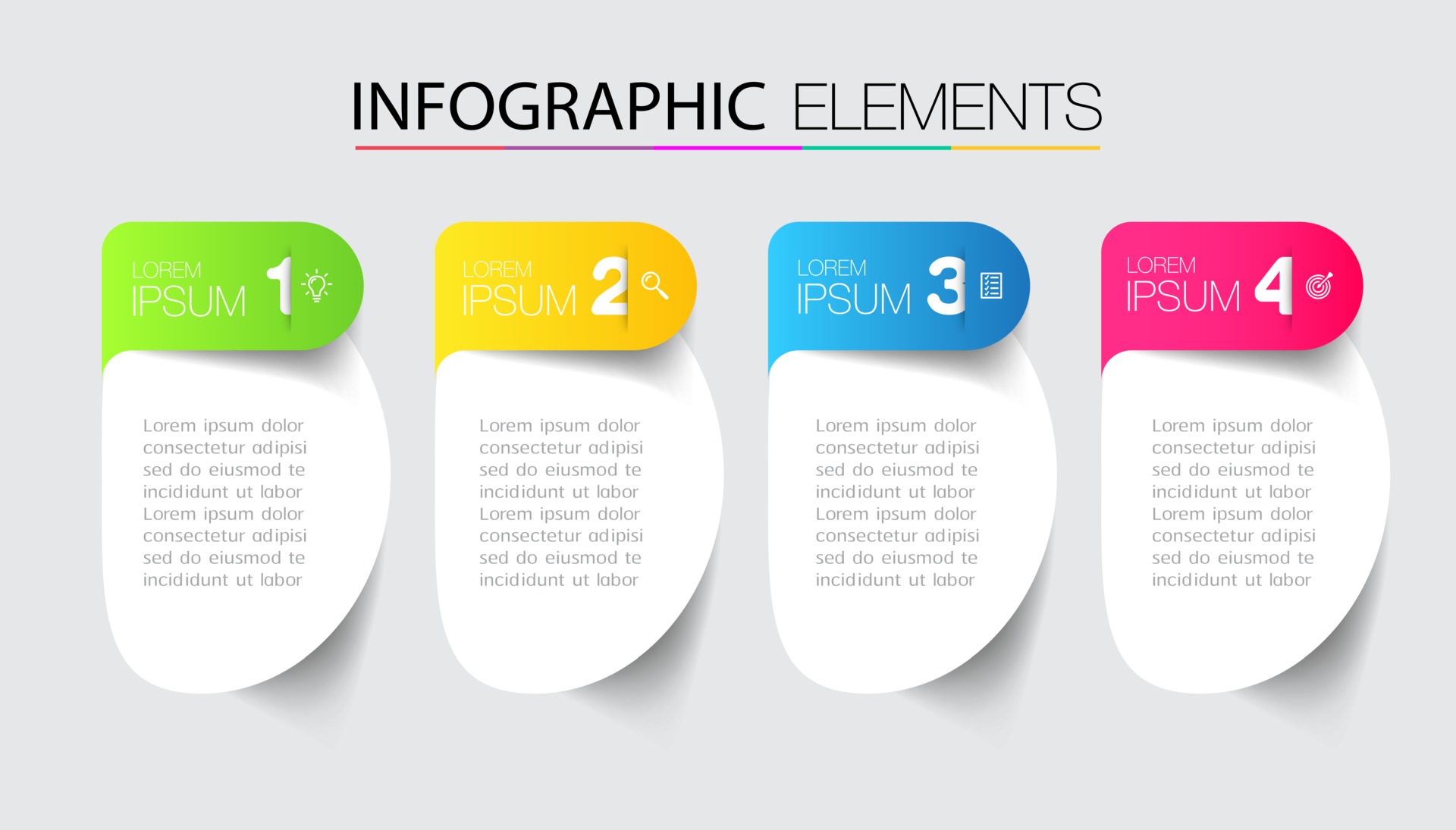 INFOGRAPHIC ELEMENTS

LOREM IPSUM 1

Lorem ipsum dolor consectetur adipisi sed do eiusmod te incididunt ut labor Lorem ipsum dolor consectetur adipisi sed do eiusmod te incididunt ut labor

LOREM IPSUM 2

Lorem ipsum dolor consectetur adipisi sed do eiusmod te incididunt ut labor Lorem ipsum dolor consectetur adipisi sed do eiusmod te incididunt ut labor

LOREM IPSUM 3

Lorem ipsum dolor consectetur adipisi sed do eiusmod te incididunt ut labor Lorem ipsum dolor consectetur adipisi sed do eiusmod te incididunt ut labor

LOREM IPSUM 4

Lorem ipsum dolor consectetur adipisi sed do eiusmod te incididunt ut labor Lorem ipsum dolor consectetur adipisi sed do eiusmod te incididunt ut labor