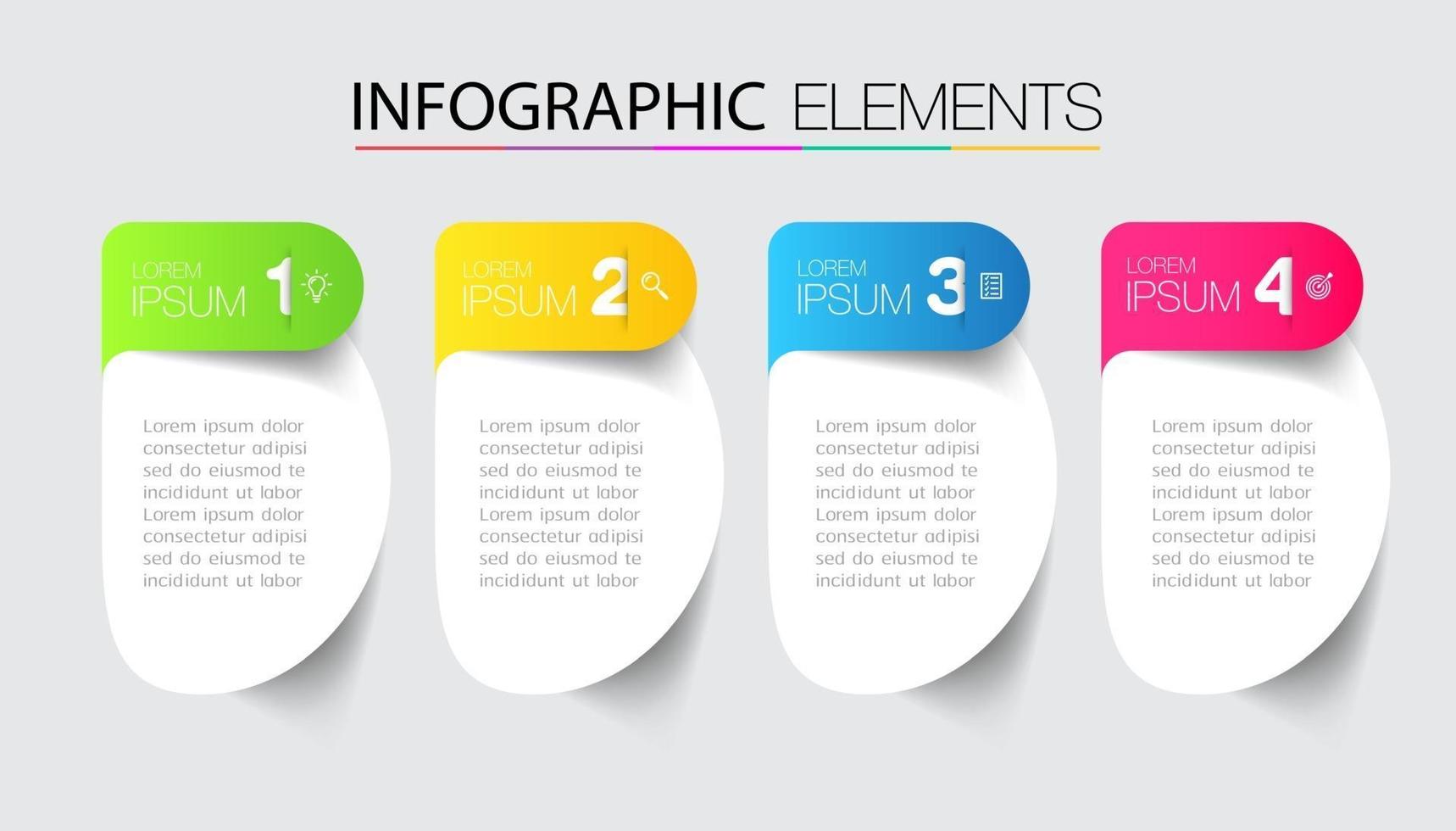 INFOGRAPHIC ELEMENTS

LOREM IPSUM 1

Lorem ipsum dolor consectetur adipisi sed do eiusmod te incididunt ut labor Lorem ipsum dolor consectetur adipisi sed do eiusmod te incididunt ut labor

LOREM IPSUM 2

Lorem ipsum dolor consectetur adipisi sed do eiusmod te incididunt ut labor Lorem ipsum dolor consectetur adipisi sed do eiusmod te incididunt ut labor

LOREM IPSUM 3

Lorem ipsum dolor consectetur adipisi sed do eiusmod te incididunt ut labor Lorem ipsum dolor consectetur adipisi sed do eiusmod te incididunt ut labor

LOREM IPSUM 4

Lorem ipsum dolor consectetur adipisi sed do eiusmod te incididunt ut labor Lorem ipsum dolor consectetur adipisi sed do eiusmod te incididunt ut labor