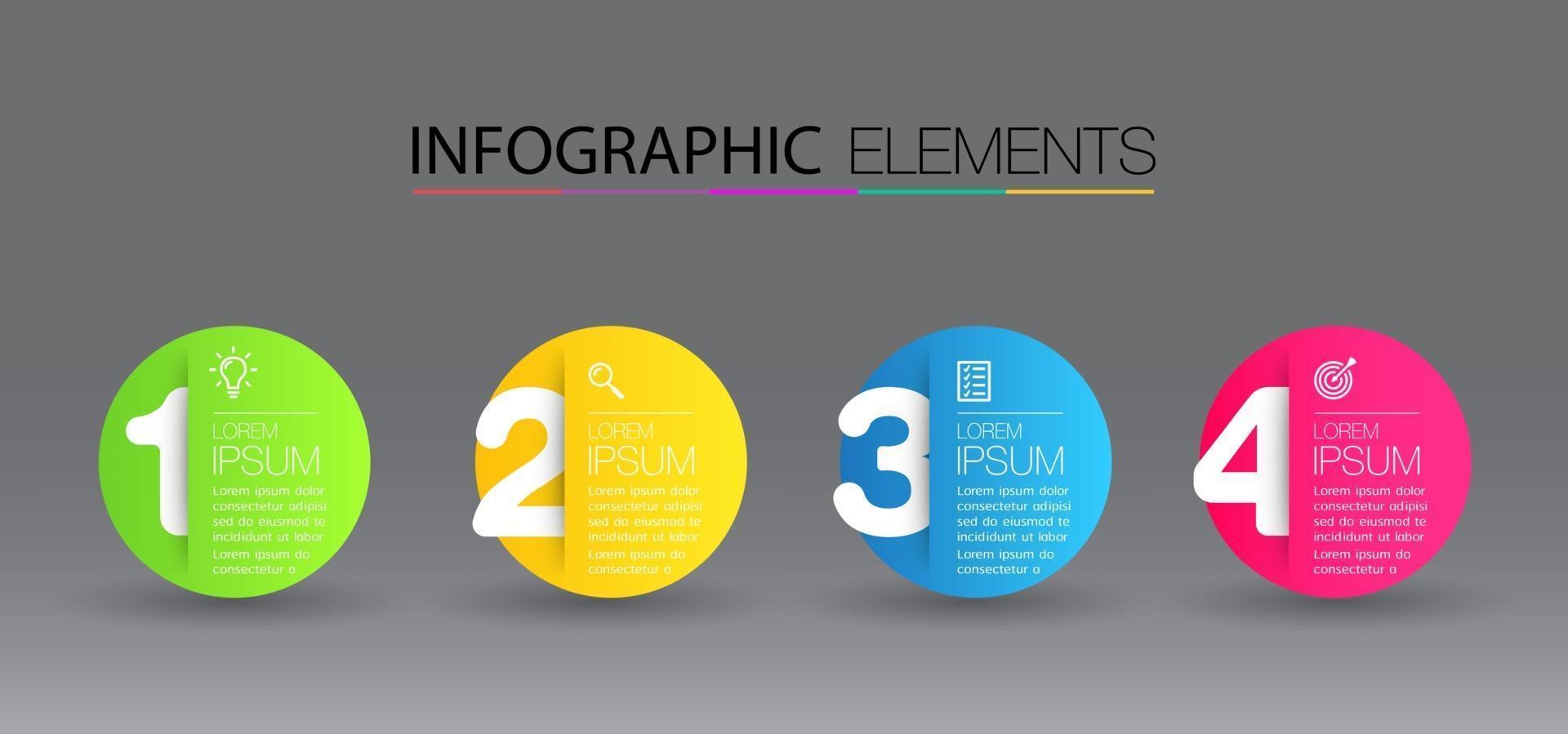 INFOGRAPHIC ELEMENTS

1
LOREM
IPSUM
Lorem ipsum dolor consectetur adipisi sed do eiusmod te incididunt ut labor Lorem ipsum do consectetur a

2
LOREM
IPSUM
Lorem ipsum dolor consectetur adipisi sed do eiusmod te incididunt ut labor Lorem ipsum do consectetur a

3
LOREM
IPSUM
Lorem ipsum dolor consectetur adipisi sed do eiusmod te incididunt ut labor Lorem ipsum do consectetur a

4
LOREM
IPSUM
Lorem ipsum dolor consectetur adipisi sed do eiusmod te incididunt ut labor Lorem ipsum do consectetur a