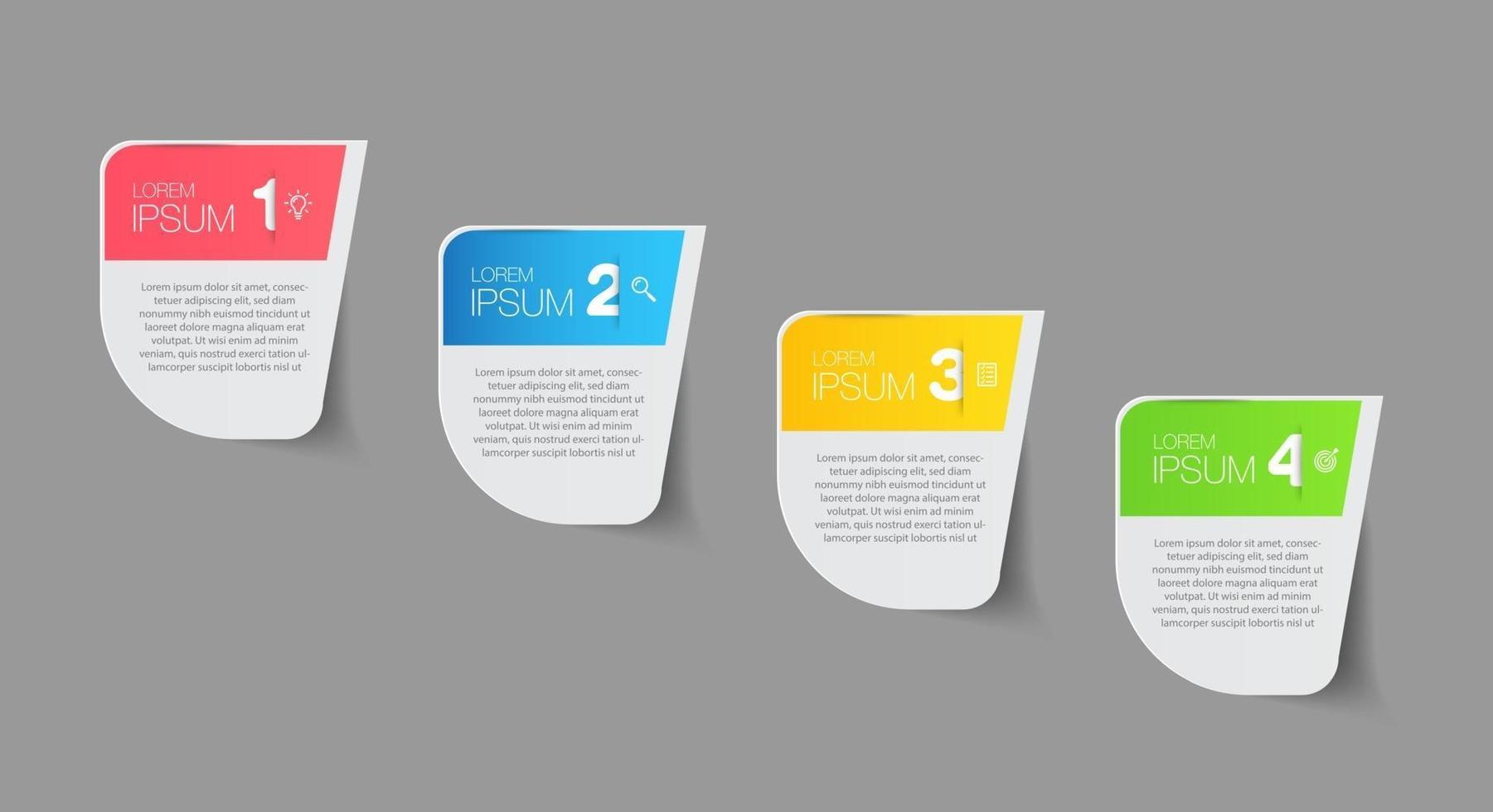 LOREM
IPSUM 1

Lorem ipsum dolor sit amet, consectetuer adipiscing elit, sed diam nonummy nibh euismod tincidunt ut laoreet dolore magna aliquam erat volutpat. Ut wisi enim ad minim veniam, quis nostrud exerci tation ullamcorper suscipit lobortis nisl ut

LOREM
IPSUM 2

Lorem ipsum dolor sit amet, consectetuer adipiscing elit, sed diam nonummy nibh euismod tincidunt ut laoreet dolore magna aliquam erat volutpat. Ut wisi enim ad minim veniam, quis nostrud exerci tation ullamcorper suscipit lobortis nisl ut

LOREM
IPSUM 3

Lorem ipsum dolor sit amet, consectetuer adipiscing elit, sed diam nonummy nibh euismod tincidunt ut laoreet dolore magna aliquam erat volutpat. Ut wisi enim ad minim veniam, quis nostrud exerci tation ullamcorper suscipit lobortis nisl ut

LOREM
IPSUM 4

Lorem ipsum dolor sit amet, consectetuer adipiscing elit, sed diam nonummy nibh euismod tincidunt ut laoreet dolore magna aliquam erat volutpat. Ut wisi enim ad minim veniam, quis nostrud exerci tation ullamcorper suscipit lobortis nisl ut