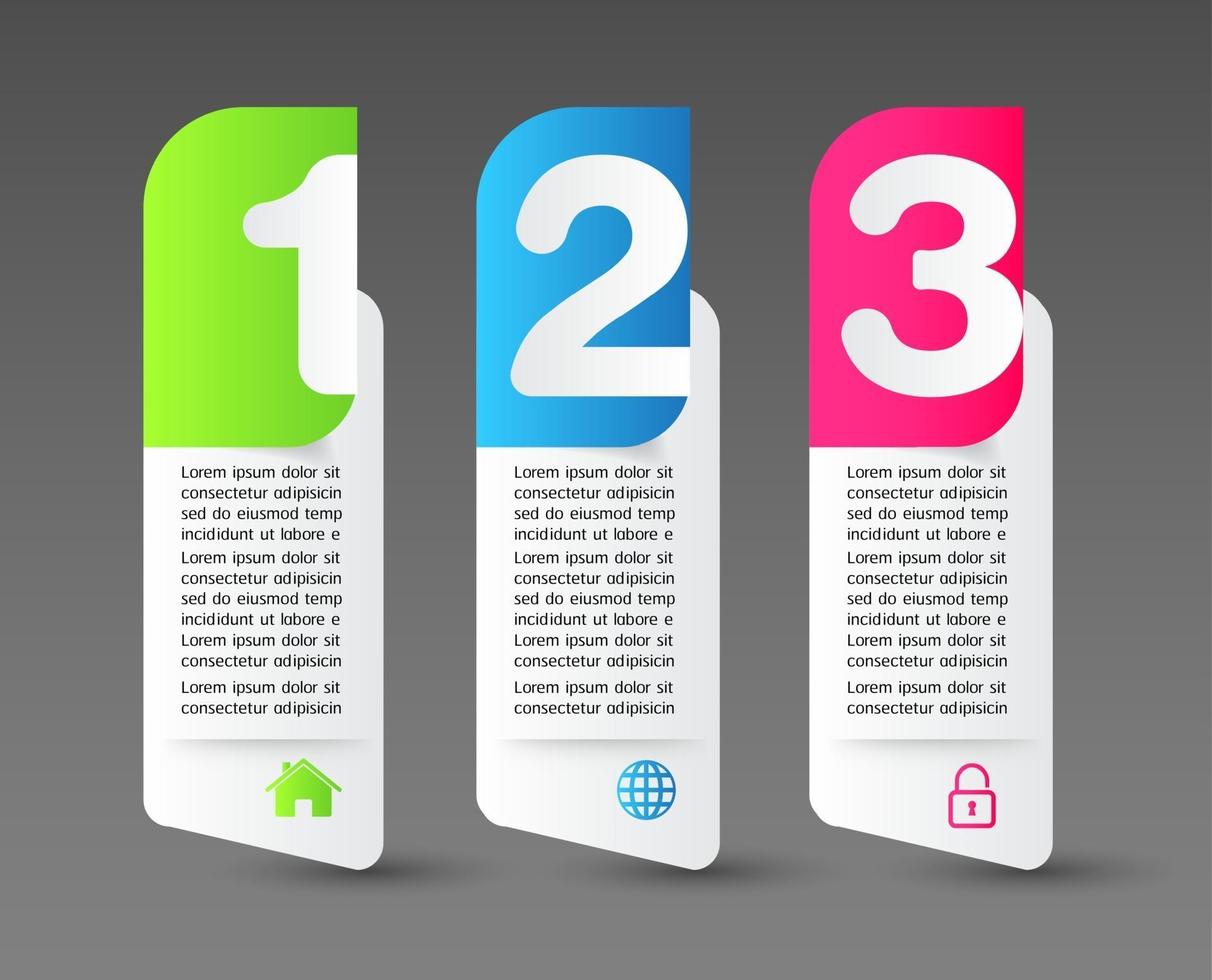 1

Lorem ipsum dolor sit consectetur adipisicin sed do eiusmod temp incididunt ut labore e Lorem ipsum dolor sit consectetur adipisicin sed do eiusmod temp incididunt ut labore e Lorem ipsum dolor sit consectetur adipisicin Lorem ipsum dolor sit consectetur adipisicin

2

Lorem ipsum dolor sit consectetur adipisicin sed do eiusmod temp incididunt ut labore e Lorem ipsum dolor sit consectetur adipisicin sed do eiusmod temp incididunt ut labore e Lorem ipsum dolor sit consectetur adipisicin Lorem ipsum dolor sit consectetur adipisicin

3

Lorem ipsum dolor sit consectetur adipisicin sed do eiusmod temp incididunt ut labore e Lorem ipsum dolor sit consectetur adipisicin sed do eiusmod temp incididunt ut labore e Lorem ipsum dolor sit consectetur adipisicin Lorem ipsum dolor sit consectetur adipisicin