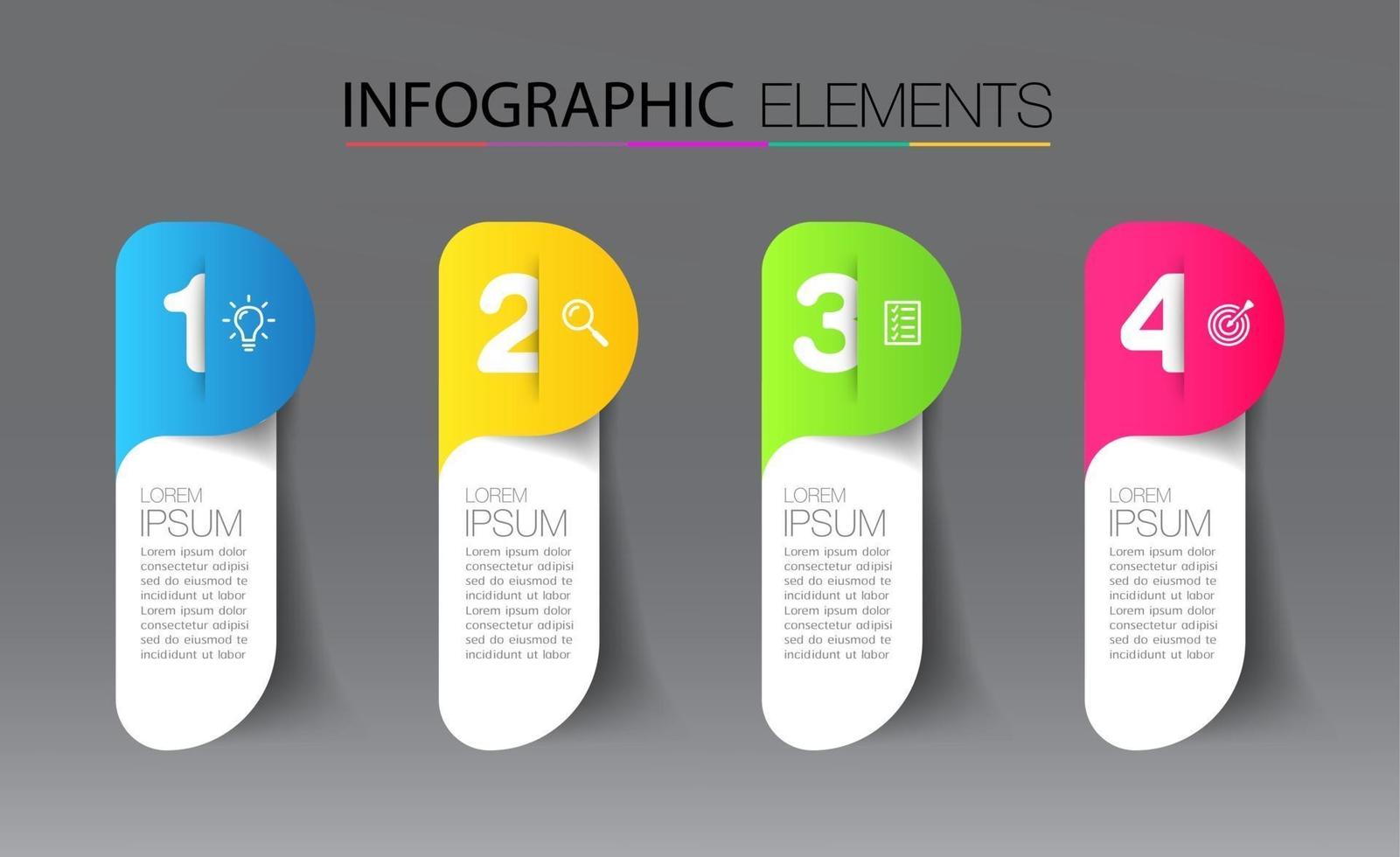 INFOGRAPHIC ELEMENTS

1

LOREM
IPSUM
Lorem ipsum dolor consectetur adipisi sed do eiusmod te incididunt ut labor Lorem ipsum dolor consectetur adipisi sed do eiusmod te incididunt ut labor

2

LOREM
IPSUM
Lorem ipsum dolor consectetur adipisi sed do eiusmod te incididunt ut labor Lorem ipsum dolor consectetur adipisi sed do eiusmod te incididunt ut labor

3

LOREM
IPSUM
Lorem ipsum dolor consectetur adipisi sed do eiusmod te incididunt ut labor Lorem ipsum dolor consectetur adipisi sed do eiusmod te incididunt ut labor

4

LOREM
IPSUM
Lorem ipsum dolor consectetur adipisi sed do eiusmod te incididunt ut labor Lorem ipsum dolor consectetur adipisi sed do eiusmod te incididunt ut labor