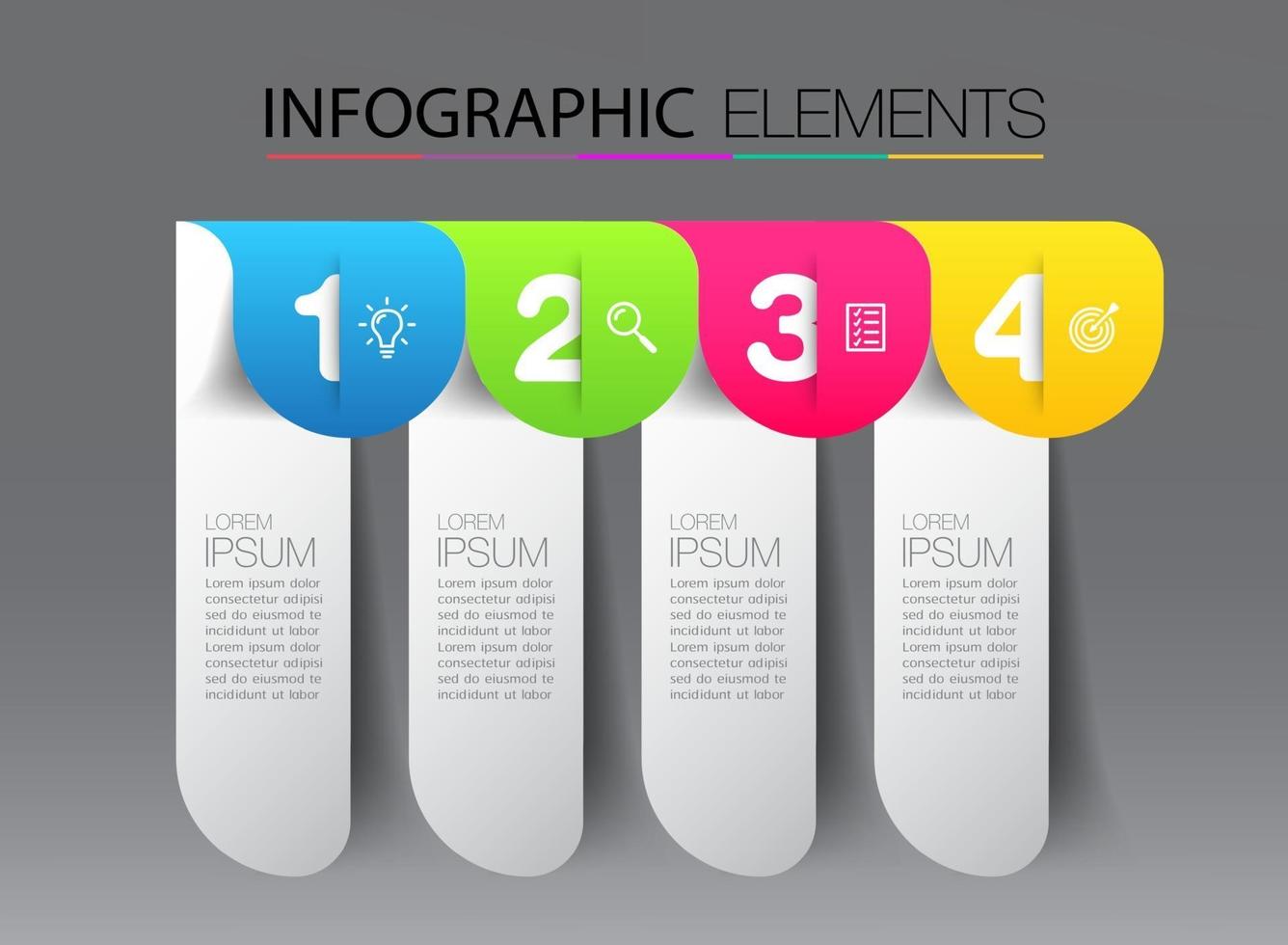 INFOGRAPHIC ELEMENTS

1

LOREM
IPSUM
Lorem ipsum dolor consectetur adipisi sed do eiusmod te incididunt ut labor Lorem ipsum dolor consectetur adipisi sed do eiusmod te incididunt ut labor

2

LOREM
IPSUM
Lorem ipsum dolor consectetur adipisi sed do eiusmod te incididunt ut labor Lorem ipsum dolor consectetur adipisi sed do eiusmod te incididunt ut labor

3

LOREM
IPSUM
Lorem ipsum dolor consectetur adipisi sed do eiusmod te incididunt ut labor Lorem ipsum dolor consectetur adipisi sed do eiusmod te incididunt ut labor

4

LOREM
IPSUM
Lorem ipsum dolor consectetur adipisi sed do eiusmod te incididunt ut labor Lorem ipsum dolor consectetur adipisi sed do eiusmod te incididunt ut labor