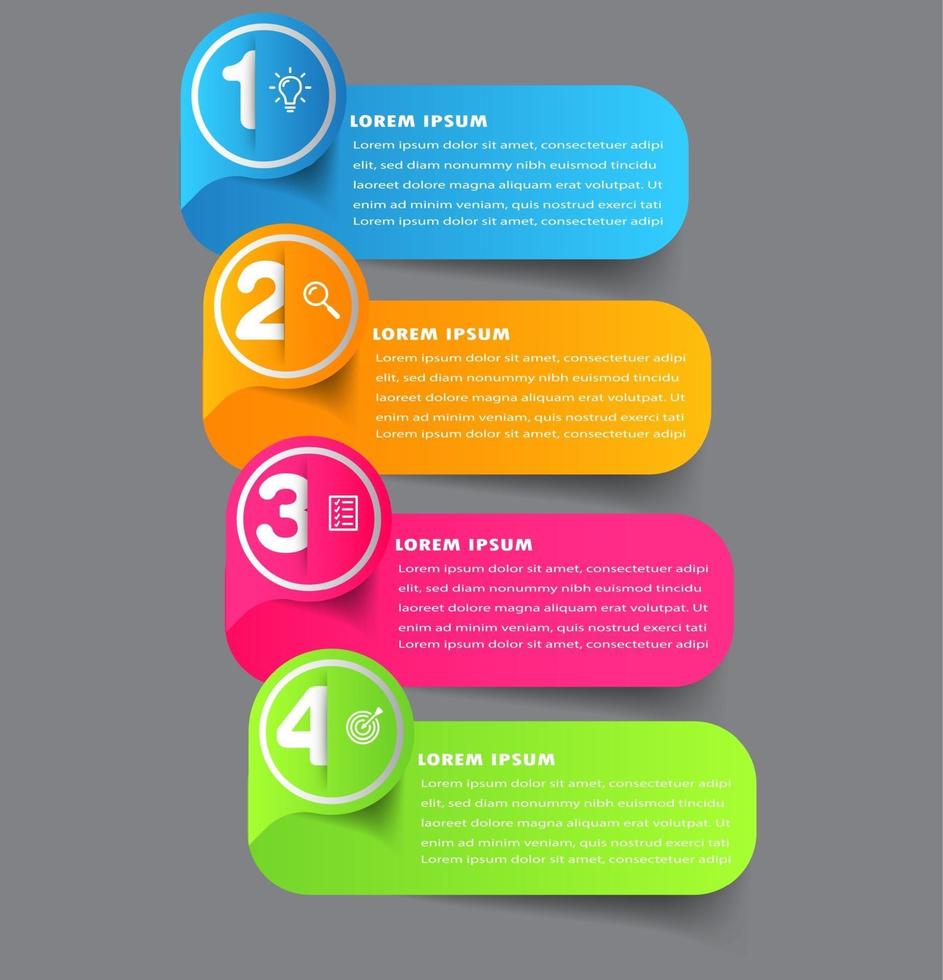 1

LOREM IPSUM

Lorem ipsum dolor sit amet, consectetuer adipi elit, sed diam nonummy nibh euismod tincidu laoreet dolore magna aliquam erat volutpat. Ut enim ad minim veniam, quis nostrud exerci tati Lorem ipsum dolor sit amet, consectetuer adipi

2

LOREM IPSUM

Lorem ipsum dolor sit amet, consectetuer adipi elit, sed diam nonummy nibh euismod tincidu laoreet dolore magna aliquam erat volutpat. Ut enim ad minim veniam, quis nostrud exerci tati Lorem ipsum dolor sit amet, consectetuer adipi

3

LOREM IPSUM

Lorem ipsum dolor sit amet, consectetuer adipi elit, sed diam nonummy nibh euismod tincidu laoreet dolore magna aliquam erat volutpat. Ut enim ad minim veniam, quis nostrud exerci tati Lorem ipsum dolor sit amet, consectetuer adipi

4

LOREM IPSUM

Lorem ipsum dolor sit amet, consectetuer adipi elit, sed diam nonummy nibh euismod tincidu laoreet dolore magna aliquam erat volutpat. Ut enim ad minim veniam, quis nostrud exerci tati Lorem ipsum dolor sit amet, consectetuer adipi