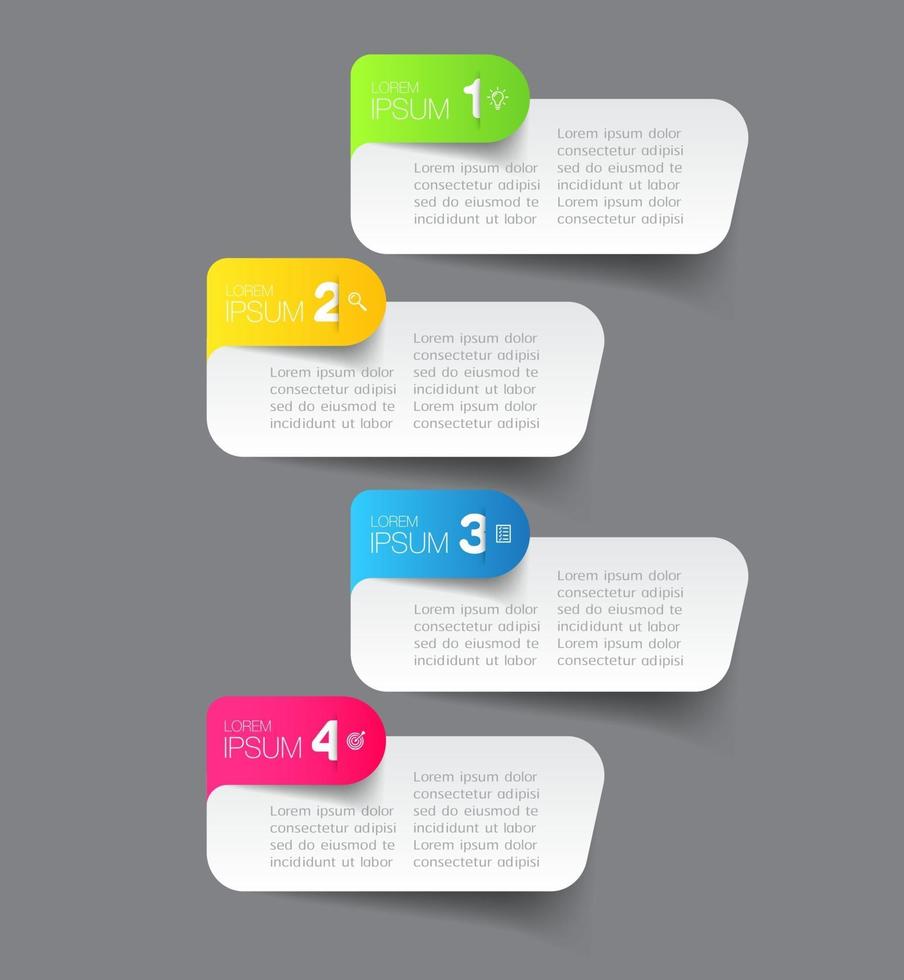 LOREM
IPSUM 1

Lorem ipsum dolor consectetur adipisi sed do eiusmod te incididunt ut labor

Lorem ipsum dolor consectetur adipisi sed do eiusmod te incididunt ut labor Lorem ipsum dolor consectetur adipisi

LOREM
IPSUM 2

Lorem ipsum dolor consectetur adipisi sed do eiusmod te incididunt ut labor

Lorem ipsum dolor consectetur adipisi sed do eiusmod te incididunt ut labor Lorem ipsum dolor consectetur adipisi

LOREM
IPSUM 3

Lorem ipsum dolor consectetur adipisi sed do eiusmod te incididunt ut labor

Lorem ipsum dolor consectetur adipisi sed do eiusmod te incididunt ut labor Lorem ipsum dolor consectetur adipisi

LOREM
IPSUM 4

Lorem ipsum dolor consectetur adipisi sed do eiusmod te incididunt ut labor

Lorem ipsum dolor consectetur adipisi sed do eiusmod te incididunt ut labor Lorem ipsum dolor consectetur adipisi