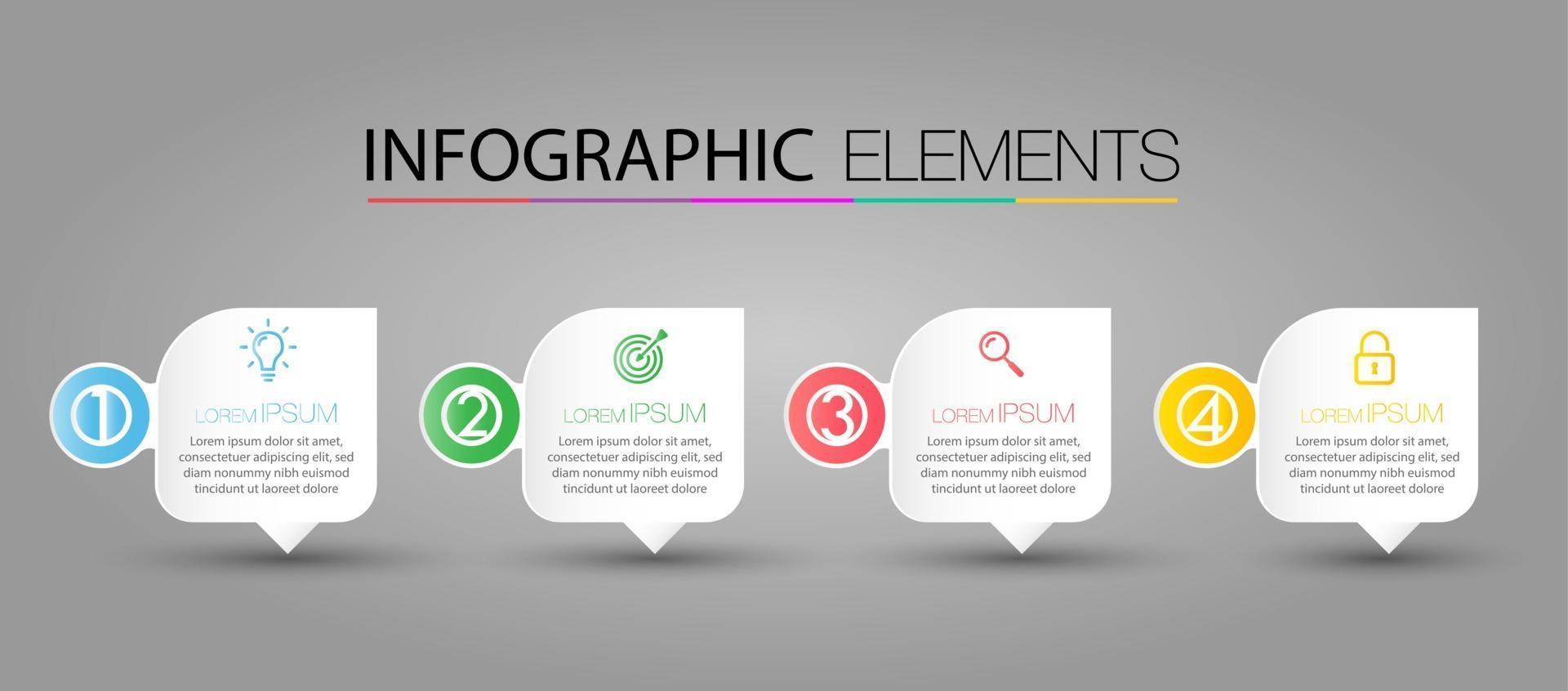 INFOGRAPHIC ELEMENTS

1

LOREM IPSUM

Lorem ipsum dolor sit amet, consectetuer adipiscing elit, sed diam nonummy nibh euismod tincidunt ut laoreet dolore

2

LOREM IPSUM

Lorem ipsum dolor sit amet, consectetuer adipiscing elit, sed diam nonummy nibh euismod tincidunt ut laoreet dolore

3

LOREM IPSUM

Lorem ipsum dolor sit amet, consectetuer adipiscing elit, sed diam nonummy nibh euismod tincidunt ut laoreet dolore

4

LOREM IPSUM

Lorem ipsum dolor sit amet, consectetuer adipiscing elit, sed diam nonummy nibh euismod tincidunt ut laoreet dolore