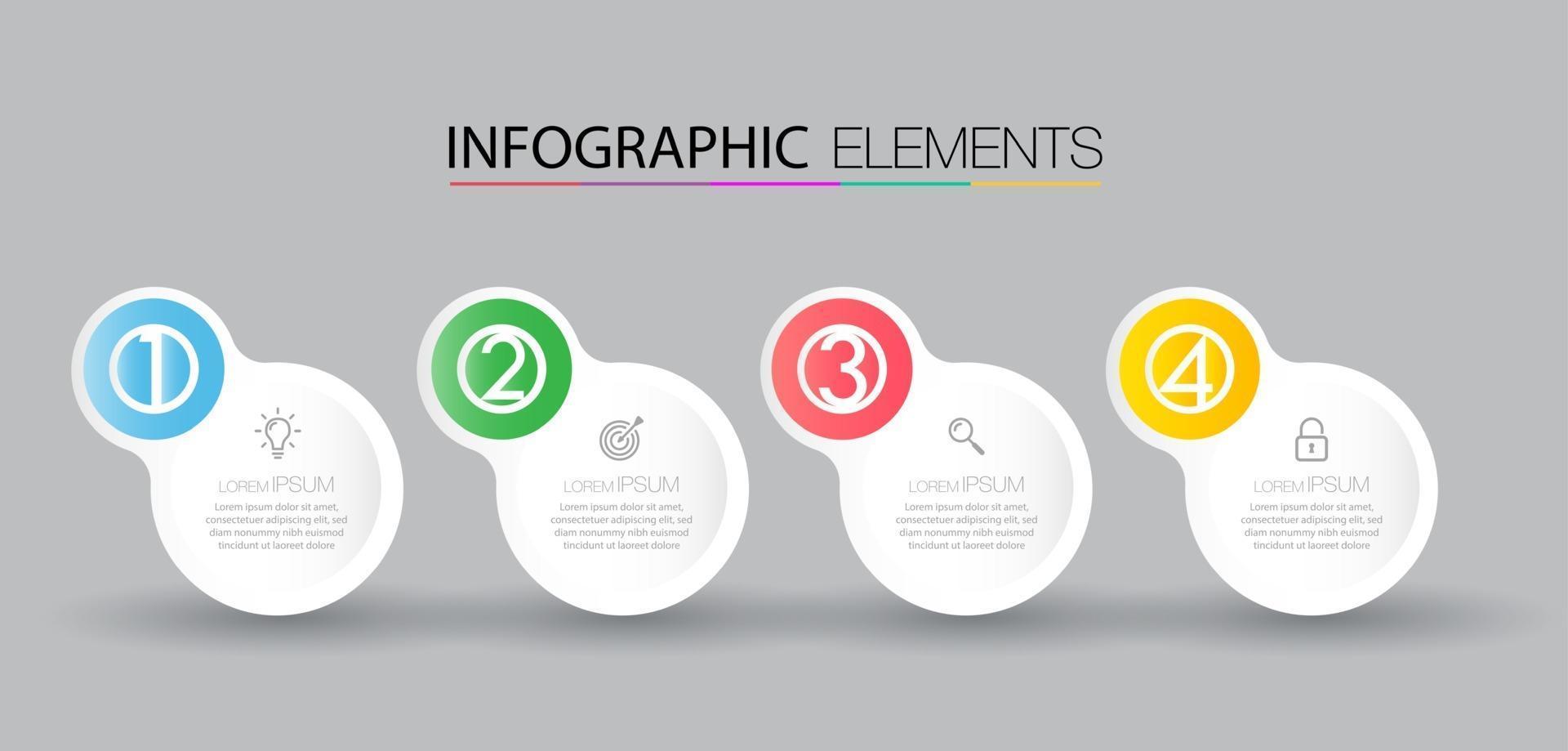 INFOGRAPHIC ELEMENTS

1

LOREM IPSUM

Lorem ipsum dolor sit amet, consectetuer adipiscing elit, sed diam nonummy nibh euismod tincidunt ut laoreet dolore

2

LOREM IPSUM

Lorem ipsum dolor sit amet, consectetuer adipiscing elit, sed diam nonummy nibh euismod tincidunt ut laoreet dolore

3

LOREM IPSUM

Lorem ipsum dolor sit amet, consectetuer adipiscing elit, sed diam nonummy nibh euismod tincidunt ut laoreet dolore

4

LOREM IPSUM

Lorem ipsum dolor sit amet, consectetuer adipiscing elit, sed diam nonummy nibh euismod tincidunt ut laoreet dolore