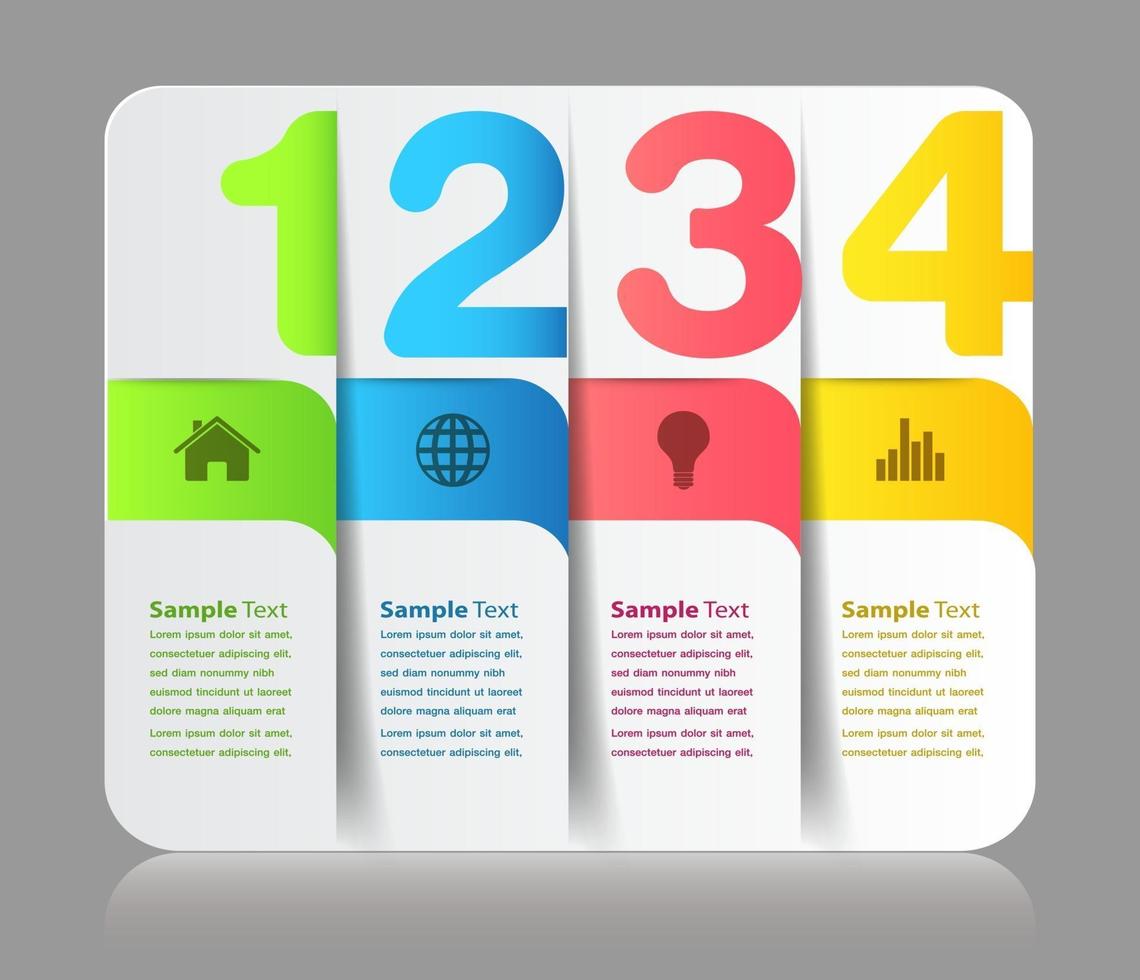 1

Sample Text
Lorem ipsum dolor sit amet, consectetuer adipiscing elit, sed diam nonummy nibh euismod tincidunt ut laoreet dolore magna aliquam erat
Lorem ipsum dolor sit amet, consectetuer adipiscing elit,

2

Sample Text
Lorem ipsum dolor sit amet, consectetuer adipiscing elit, sed diam nonummy nibh euismod tincidunt ut laoreet dolore magna aliquam erat
Lorem ipsum dolor sit amet, consectetuer adipiscing elit,

3

Sample Text
Lorem ipsum dolor sit amet, consectetuer adipiscing elit, sed diam nonummy nibh euismod tincidunt ut laoreet dolore magna aliquam erat
Lorem ipsum dolor sit amet, consectetuer adipiscing elit,

4

Sample Text
Lorem ipsum dolor sit amet, consectetuer adipiscing elit, sed diam nonummy nibh euismod tincidunt ut laoreet dolore magna aliquam erat
Lorem ipsum dolor sit amet, consectetuer adipiscing elit,