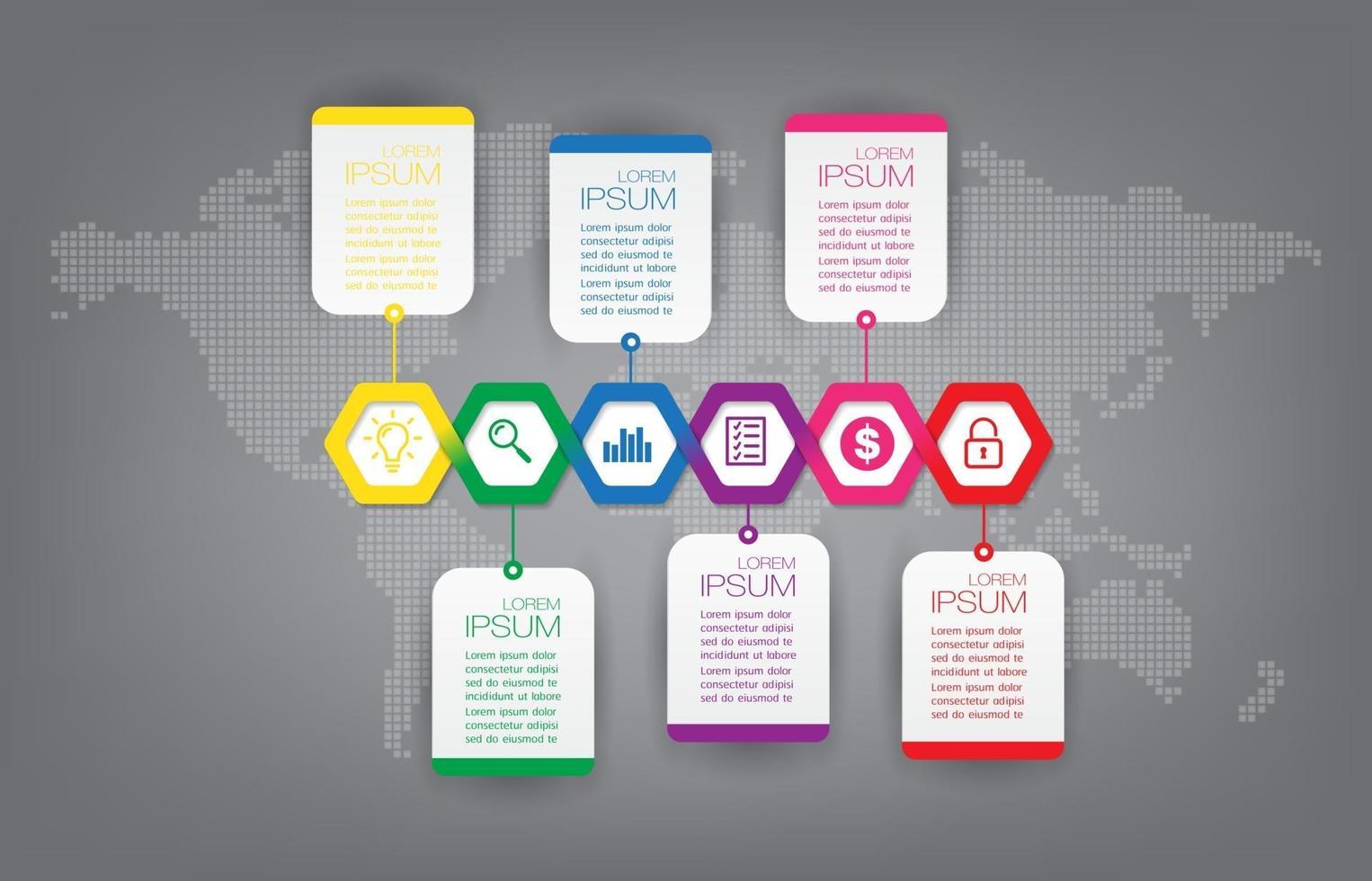 LOREM
IPSUM
Lorem ipsum dolor consectetur adipisi sed do eiusmod te incididunt ut labore
Lorem ipsum dolor consectetur adipisi sed do eiusmod te

LOREM
IPSUM
Lorem ipsum dolor consectetur adipisi sed do eiusmod te incididunt ut labore
Lorem ipsum dolor consectetur adipisi sed do eiusmod te

LOREM
IPSUM
Lorem ipsum dolor consectetur adipisi sed do eiusmod te incididunt ut labore
Lorem ipsum dolor consectetur adipisi sed do eiusmod te

$

LOREM
IPSUM
Lorem ipsum dolor consectetur adipisi sed do eiusmod te incididunt ut labore
Lorem ipsum dolor consectetur adipisi sed do eiusmod te

LOREM
IPSUM
Lorem ipsum dolor consectetur adipisi sed do eiusmod te incididunt ut labore
Lorem ipsum dolor consectetur adipisi sed do eiusmod te

LOREM
IPSUM
Lorem ipsum dolor consectetur adipisi sed do eiusmod te incididunt ut labore
Lorem ipsum dolor consectetur adipisi sed do eiusmod te