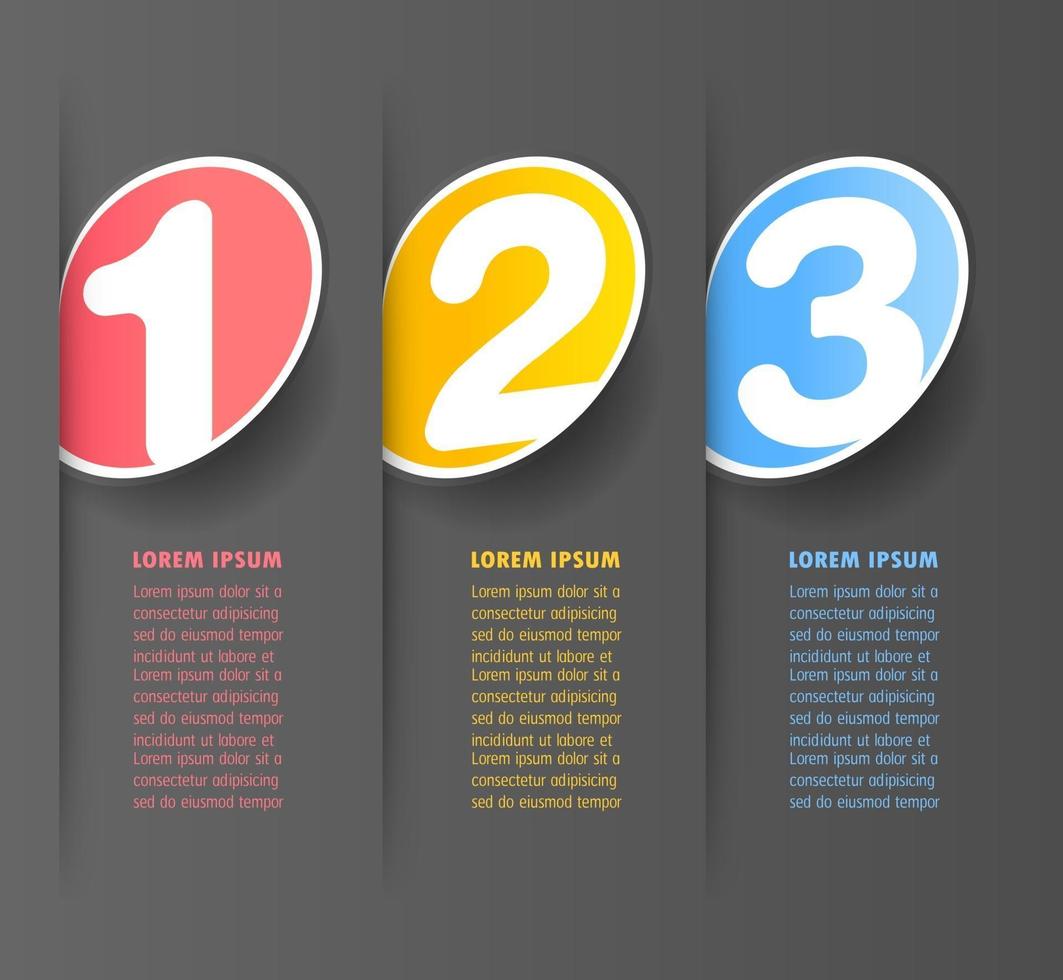 1

LOREM IPSUM

Lorem ipsum dolor sit a consectetur adipisicing sed do eiusmod tempor incididunt ut labore et Lorem ipsum dolor sit a consectetur adipisicing sed do eiusmod tempor incididunt ut labore et Lorem ipsum dolor sit a consectetur adipisicing sed do eiusmod tempor

2

LOREM IPSUM

Lorem ipsum dolor sit a consectetur adipisicing sed do eiusmod tempor incididunt ut labore et Lorem ipsum dolor sit a consectetur adipisicing sed do eiusmod tempor incididunt ut labore et Lorem ipsum dolor sit a consectetur adipisicing sed do eiusmod tempor

3

LOREM IPSUM

Lorem ipsum dolor sit a consectetur adipisicing sed do eiusmod tempor incididunt ut labore et Lorem ipsum dolor sit a consectetur adipisicing sed do eiusmod tempor incididunt ut labore et Lorem ipsum dolor sit a consectetur adipisicing sed do eiusmod tempor