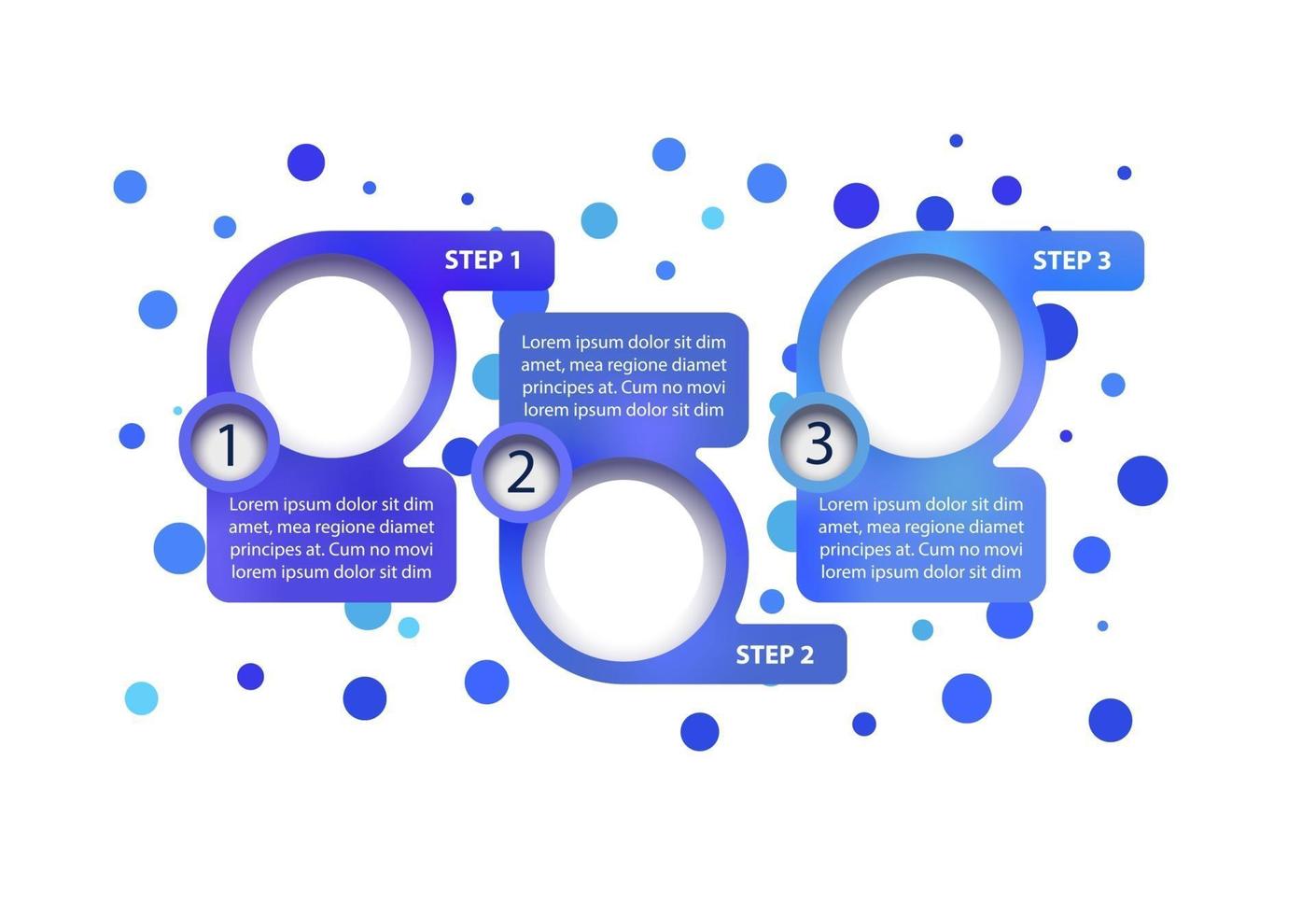 STEP 1

1

Lorem ipsum dolor sit dim amet, mea regione diamet principes at. Cum no movi lorem ipsum dolor sit dim

Lorem ipsum dolor sit dim amet, mea regione diamet principes at. Cum no movi lorem ipsum dolor sit dim

2

STEP 2

STEP 3

3

Lorem ipsum dolor sit dim amet, mea regione diamet principes at. Cum no movi lorem ipsum dolor sit dim