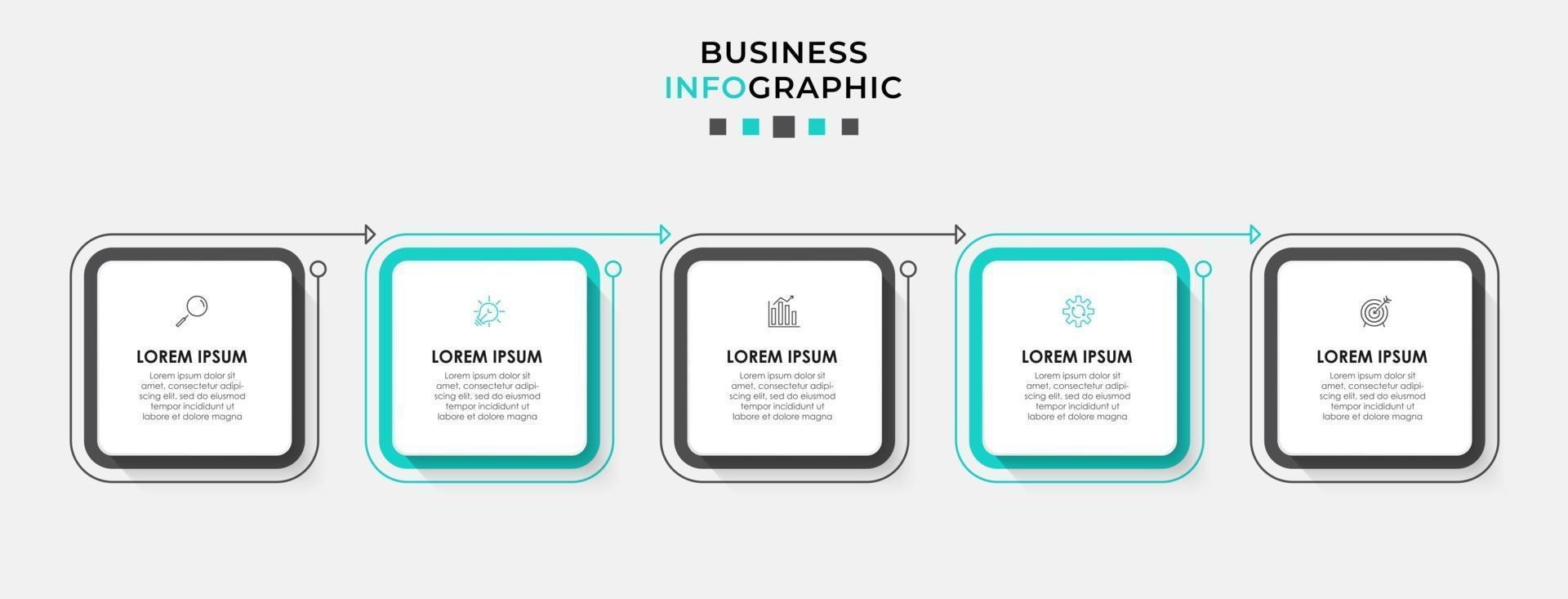 BUSINESS
INFOGRAPHIC

LOREM IPSUM
Lorem ipsum dolor sit amet, consectetur adipiscing elit, sed do eiusmod tempor incididunt ut labore et dolore magna

LOREM IPSUM
Lorem ipsum dolor sit amet, consectetur adipiscing elit, sed do eiusmod tempor incididunt ut labore et dolore magna

LOREM IPSUM
Lorem ipsum dolor sit amet, consectetur adipiscing elit, sed do eiusmod tempor incididunt ut labore et dolore magna

LOREM IPSUM
Lorem ipsum dolor sit amet, consectetur adipiscing elit, sed do eiusmod tempor incididunt ut labore et dolore magna

LOREM IPSUM
Lorem ipsum dolor sit amet, consectetur adipiscing elit, sed do eiusmod tempor incididunt ut labore et dolore magna