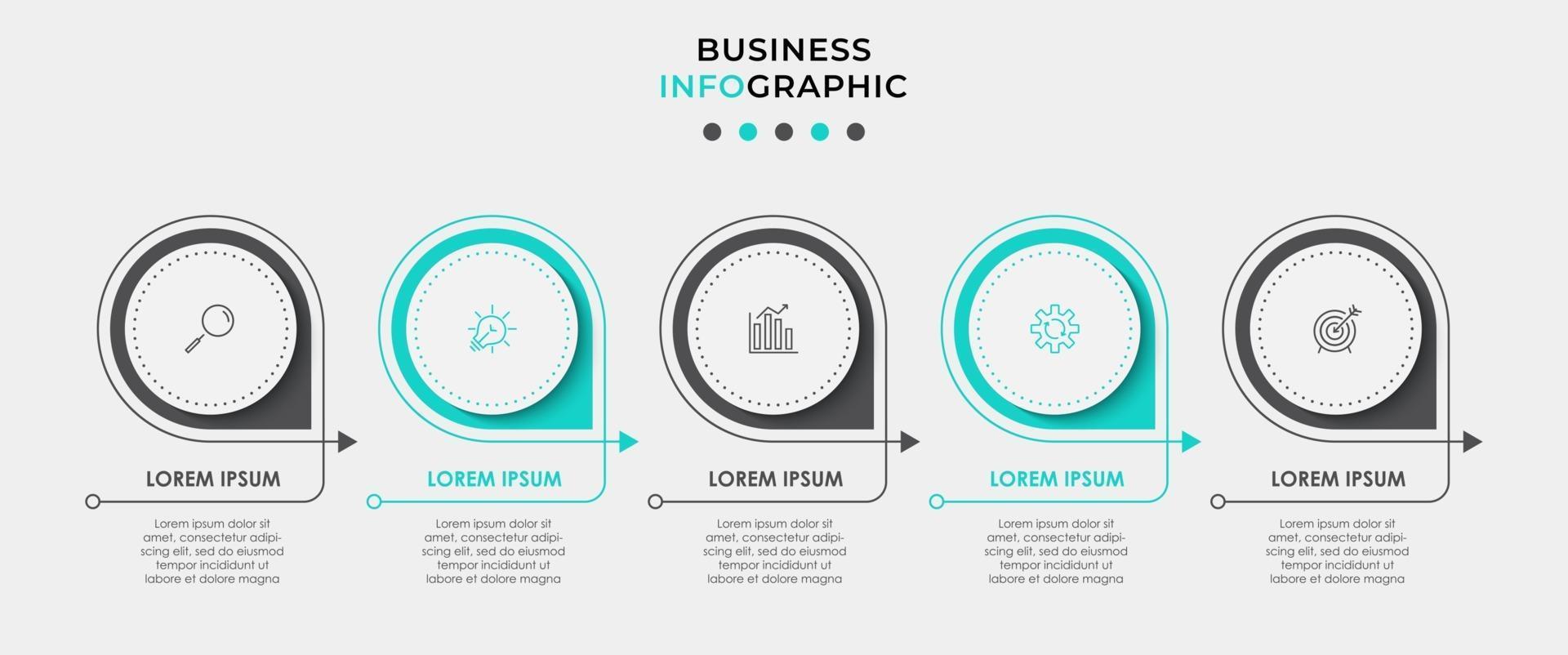 BUSINESS
INFOGRAPHIC

LOREM IPSUM

Lorem ipsum dolor sit amet, consectetur adipiscing elit, sed do eiusmod tempor incididunt ut labore et dolore magna

LOREM IPSUM

Lorem ipsum dolor sit amet, consectetur adipiscing elit, sed do eiusmod tempor incididunt ut labore et dolore magna

LOREM IPSUM

Lorem ipsum dolor sit amet, consectetur adipiscing elit, sed do eiusmod tempor incididunt ut labore et dolore magna

LOREM IPSUM

Lorem ipsum dolor sit amet, consectetur adipiscing elit, sed do eiusmod tempor incididunt ut labore et dolore magna

LOREM IPSUM

Lorem ipsum dolor sit amet, consectetur adipiscing elit, sed do eiusmod tempor incididunt ut labore et dolore magna