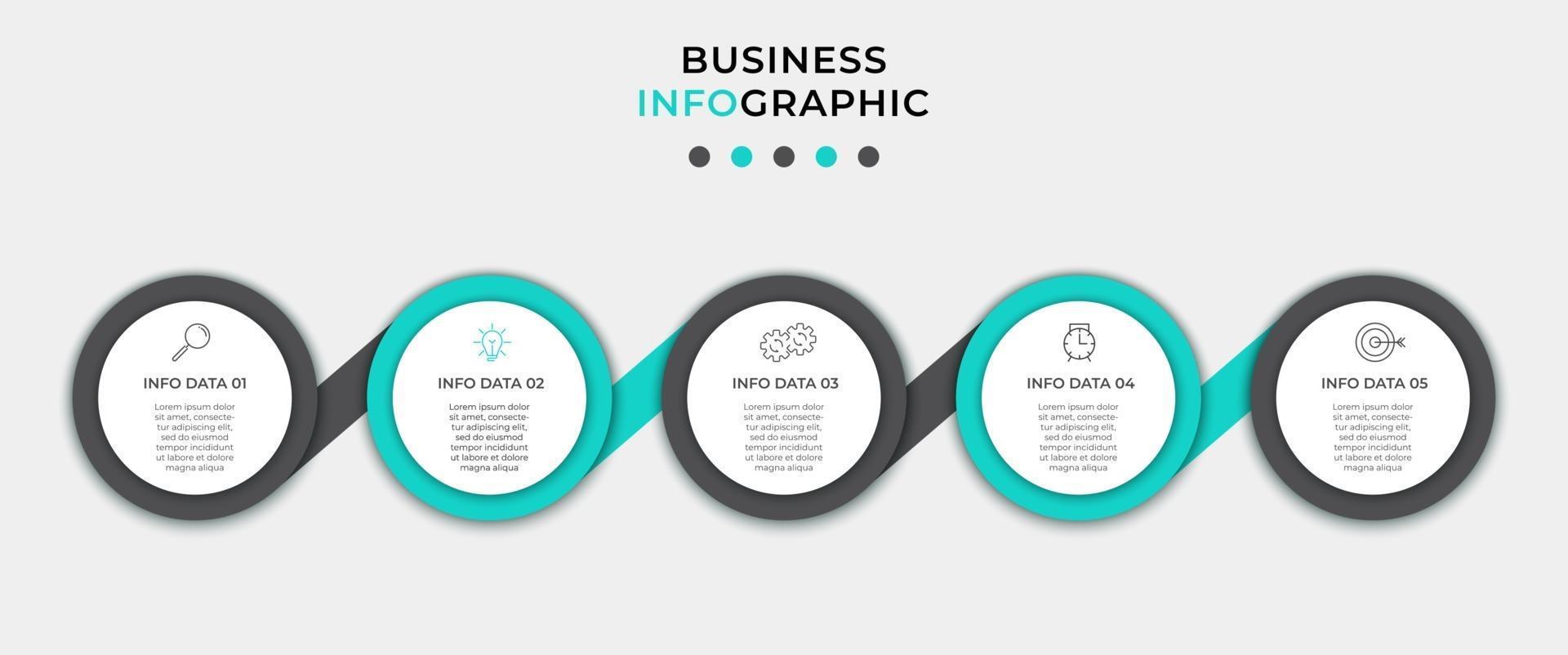 BUSINESS
INFOGRAPHIC

INFO DATA 01

Lorem ipsum dolor sit amet, consectetur adipiscing elit, sed do eiusmod tempor incididunt ut labore et dolore magna aliqua

INFO DATA 02

Lorem ipsum dolor sit amet, consectetur adipiscing elit, sed do eiusmod tempor incididunt ut labore et dolore magna aliqua

INFO DATA 03

Lorem ipsum dolor sit amet, consectetur adipiscing elit, sed do eiusmod tempor incididunt ut labore et dolore magna aliqua

INFO DATA 04

Lorem ipsum dolor sit amet, consectetur adipiscing elit, sed do eiusmod tempor incididunt ut labore et dolore magna aliqua

INFO DATA 05

Lorem ipsum dolor sit amet, consectetur adipiscing elit, sed do eiusmod tempor incididunt ut labore et dolore magna aliqua