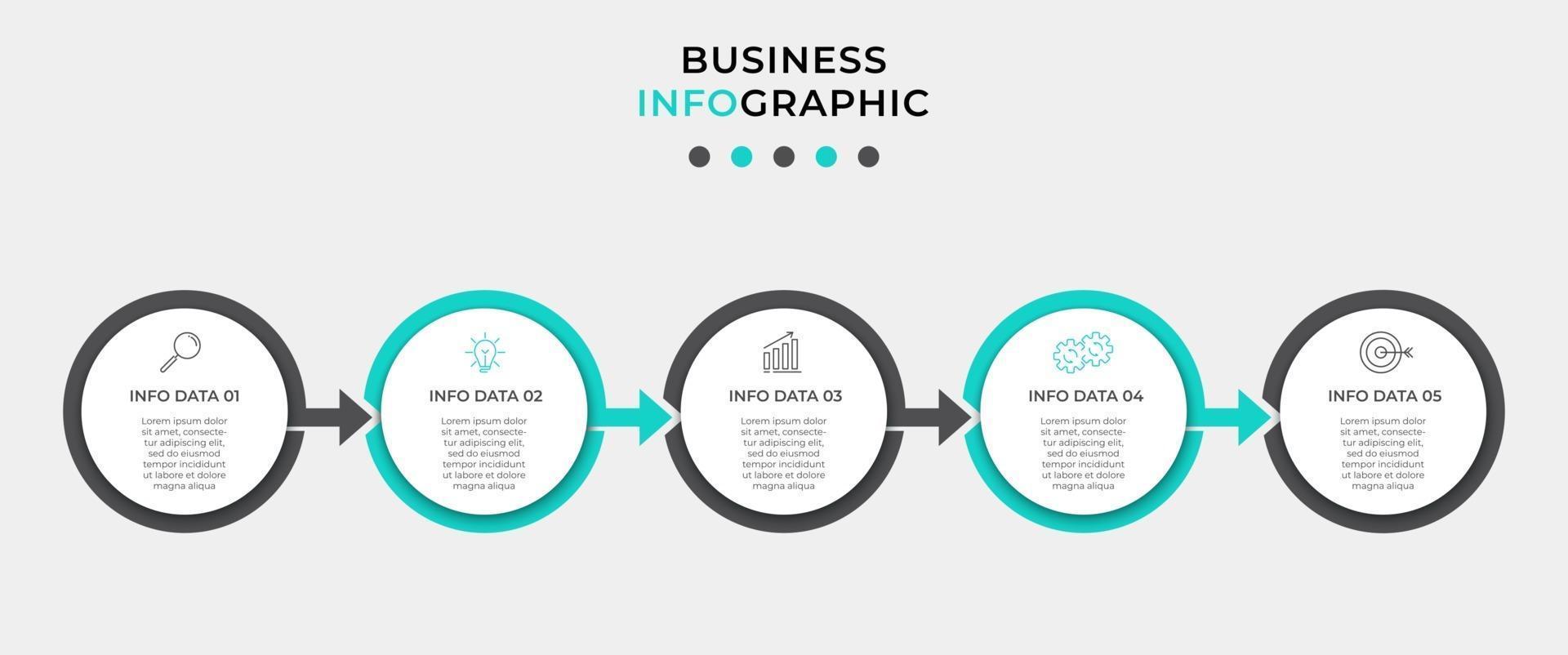 BUSINESS
INFOGRAPHIC

INFO DATA 01

Lorem ipsum dolor sit amet, consectetur adipiscing elit, sed do eiusmod tempor incididunt ut labore et dolore magna aliqua

INFO DATA 02

Lorem ipsum dolor sit amet, consectetur adipiscing elit, sed do eiusmod tempor incididunt ut labore et dolore magna aliqua

INFO DATA 03

Lorem ipsum dolor sit amet, consectetur adipiscing elit, sed do eiusmod tempor incididunt ut labore et dolore magna aliqua

INFO DATA 04

Lorem ipsum dolor sit amet, consectetur adipiscing elit, sed do eiusmod tempor incididunt ut labore et dolore magna aliqua

INFO DATA 05

Lorem ipsum dolor sit amet, consectetur adipiscing elit, sed do eiusmod tempor incididunt ut labore et dolore magna aliqua