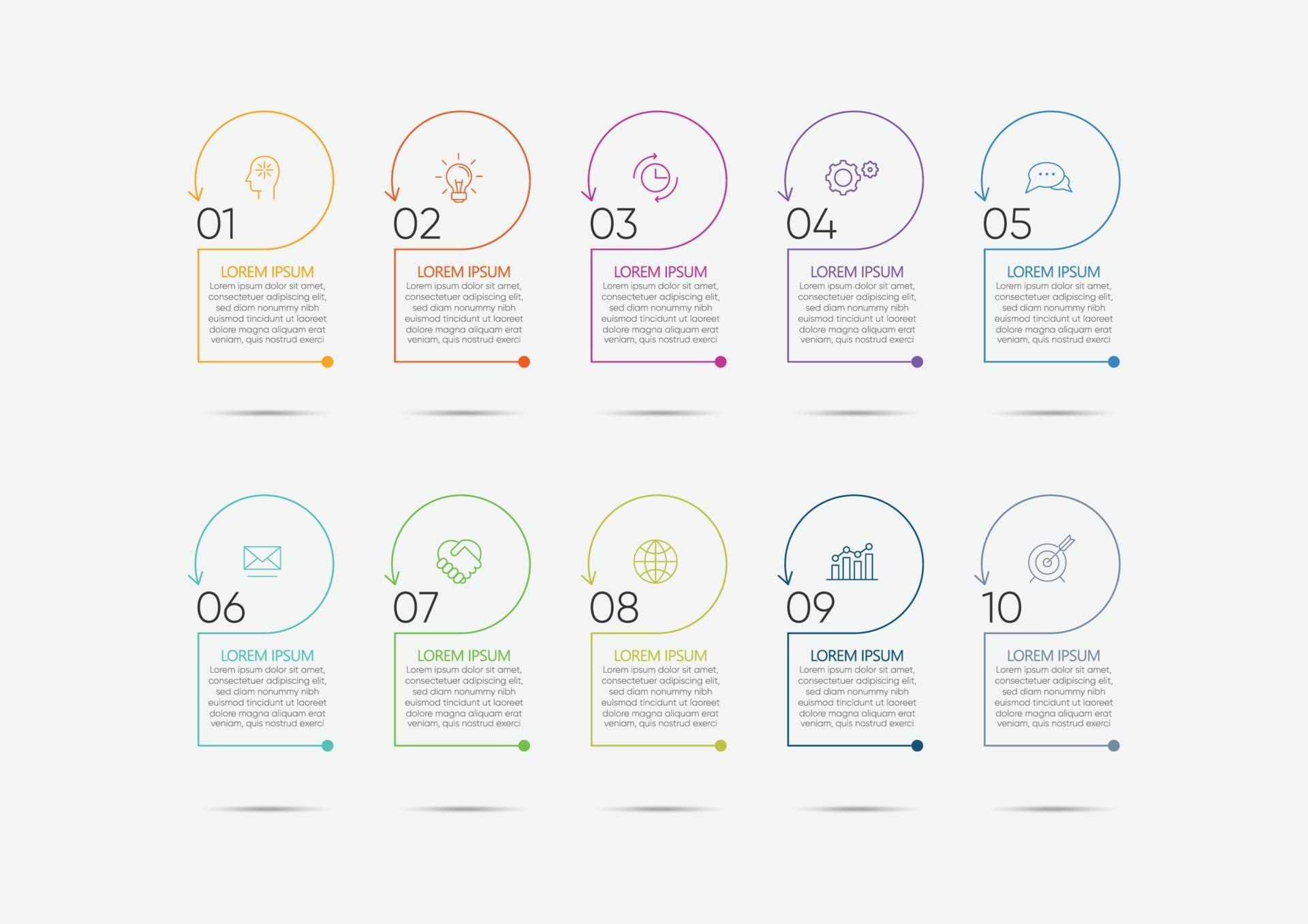 01

LOREM IPSUM

Lorem ipsum dolor sit amet, consectetuer adipiscing elit, sed diam nonummy nibh euismod tincidunt ut laoreet dolore magna aliquam erat veniam, quis nostrud exerci

02

LOREM IPSUM

Lorem ipsum dolor sit amet, consectetuer adipiscing elit, sed diam nonummy nibh euismod tincidunt ut laoreet dolore magna aliquam erat veniam, quis nostrud exerci

03

LOREM IPSUM

Lorem ipsum dolor sit amet, consectetuer adipiscing elit, sed diam nonummy nibh euismod tincidunt ut laoreet dolore magna aliquam erat veniam, quis nostrud exerci

04

LOREM IPSUM

Lorem ipsum dolor sit amet, consectetuer adipiscing elit, sed diam nonummy nibh euismod tincidunt ut laoreet dolore magna aliquam erat veniam, quis nostrud exerci

05

LOREM IPSUM

Lorem ipsum dolor sit amet, consectetuer adipiscing elit, sed diam nonummy nibh euismod tincidunt ut laoreet dolore magna aliquam erat veniam, quis nostrud exerci

06

LOREM IPSUM

Lorem ipsum dolor sit amet, consectetuer adipiscing elit, sed diam nonummy nibh euismod tincidunt ut laoreet dolore magna aliquam erat veniam, quis nostrud exerci

07

LOREM IPSUM

Lorem ipsum dolor sit amet, consectetuer adipiscing elit, sed diam nonummy nibh euismod tincidunt ut laoreet dolore magna aliquam erat veniam, quis nostrud exerci

08

LOREM IPSUM

Lorem ipsum dolor sit amet, consectetuer adipiscing elit, sed diam nonummy nibh euismod tincidunt ut laoreet dolore magna aliquam erat veniam, quis nostrud exerci

09

LOREM IPSUM

Lorem ipsum dolor sit amet, consectetuer adipiscing elit, sed diam nonummy nibh euismod tincidunt ut laoreet dolore magna aliquam erat veniam, quis nostrud exerci

10

LOREM IPSUM

Lorem ipsum dolor sit amet, consectetuer adipiscing elit, sed diam nonummy nibh euismod tincidunt ut laoreet dolore magna aliquam erat veniam, quis nostrud exerci