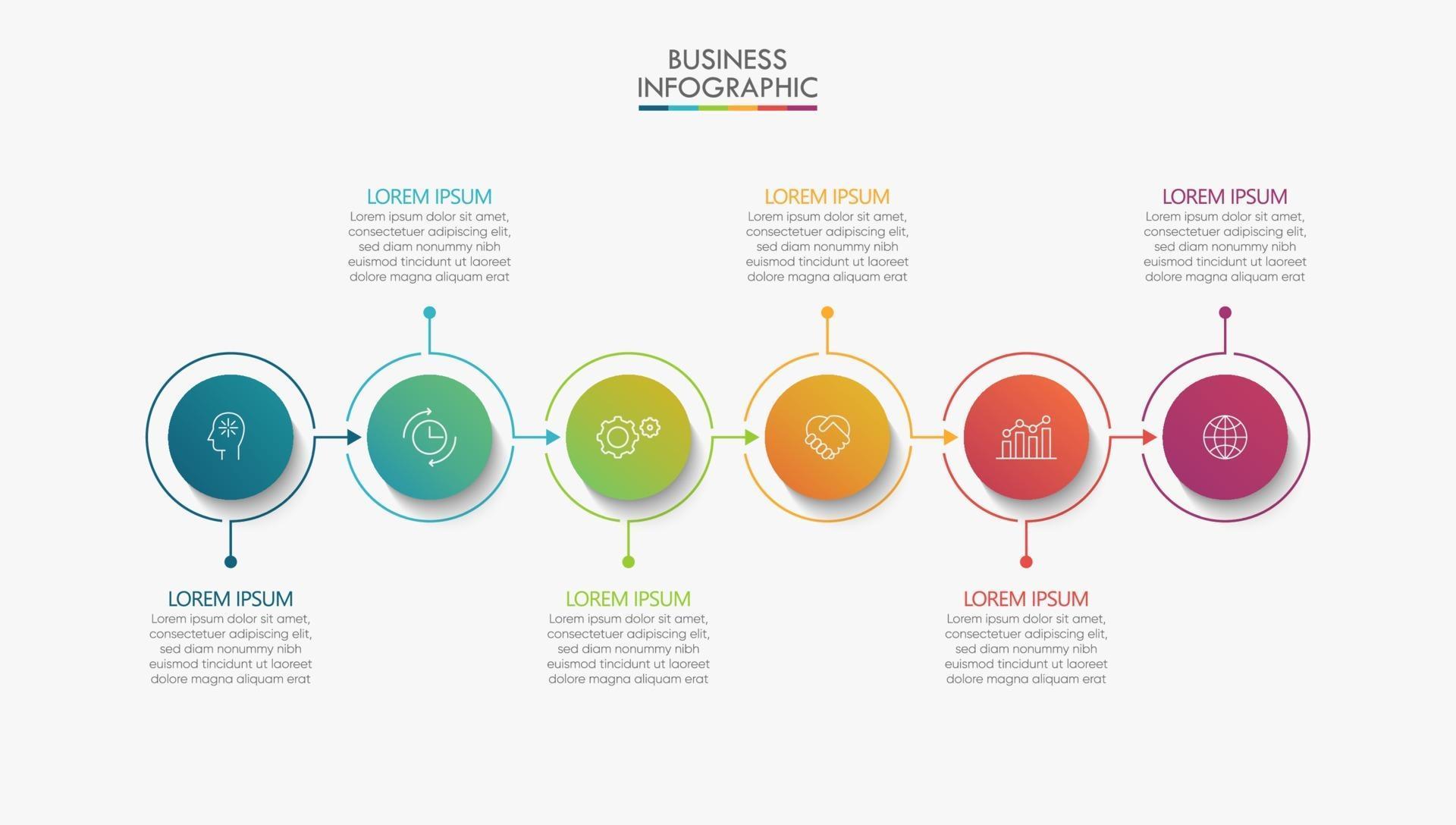 BUSINESS
INFOGRAPHIC

LOREM IPSUM
Lorem ipsum dolor sit amet, consectetuer adipiscing elit, sed diam nonummy nibh euismod tincidunt ut laoreet dolore magna aliquam erat

LOREM IPSUM
Lorem ipsum dolor sit amet, consectetuer adipiscing elit, sed diam nonummy nibh euismod tincidunt ut laoreet dolore magna aliquam erat

LOREM IPSUM
Lorem ipsum dolor sit amet, consectetuer adipiscing elit, sed diam nonummy nibh euismod tincidunt ut laoreet dolore magna aliquam erat

LOREM IPSUM
Lorem ipsum dolor sit amet, consectetuer adipiscing elit, sed diam nonummy nibh euismod tincidunt ut laoreet dolore magna aliquam erat

LOREM IPSUM
Lorem ipsum dolor sit amet, consectetuer adipiscing elit, sed diam nonummy nibh euismod tincidunt ut laoreet dolore magna aliquam erat

LOREM IPSUM
Lorem ipsum dolor sit amet, consectetuer adipiscing elit, sed diam nonummy nibh euismod tincidunt ut laoreet dolore magna aliquam erat