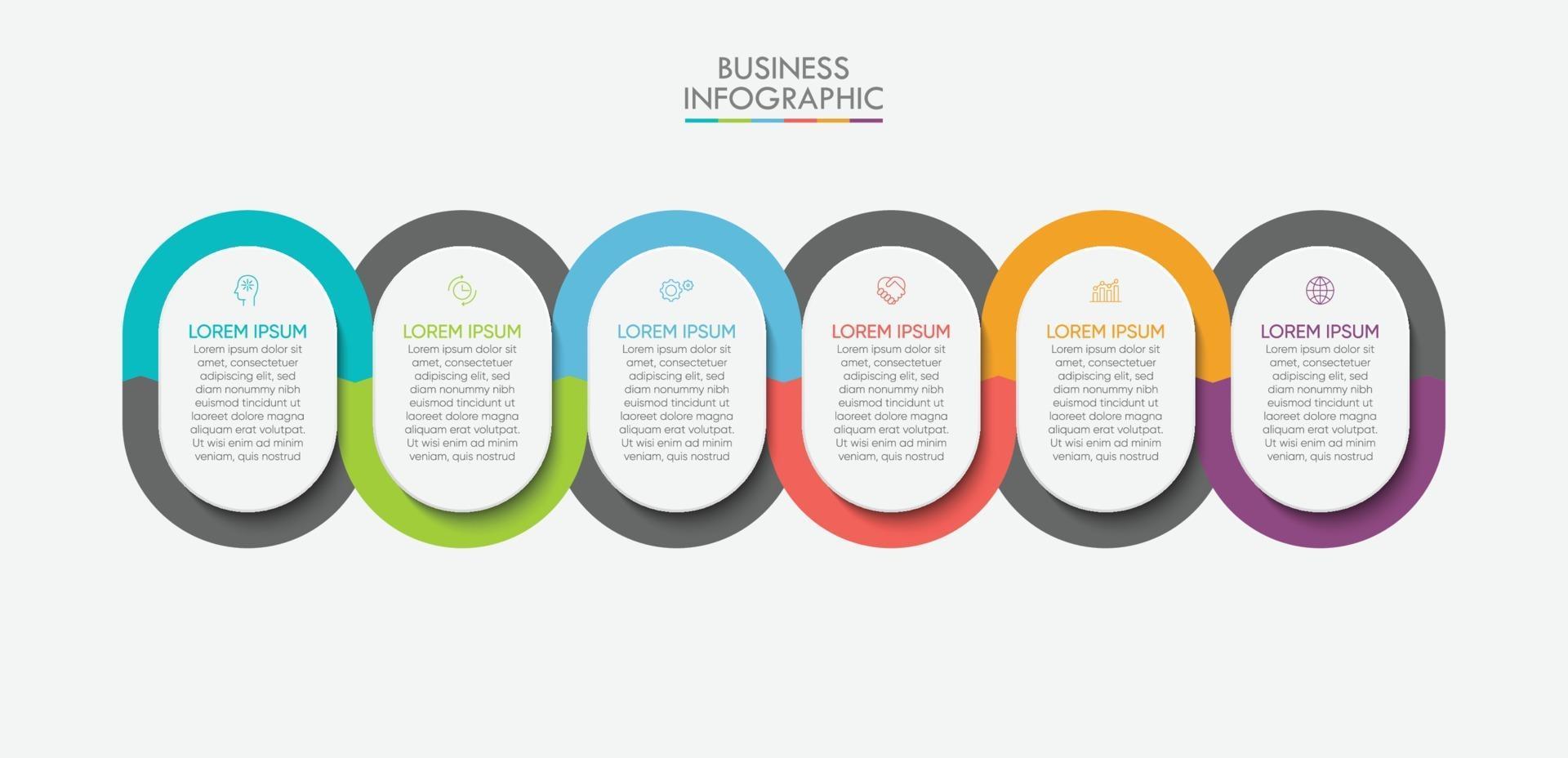 BUSINESS
INFOGRAPHIC

LOREM IPSUM
Lorem ipsum dolor sit amet, consectetuer adipiscing elit, sed diam nonummy nibh euismod tincidunt ut laoreet dolore magna aliquam erat volutpat. Ut wisi enim ad minim veniam, quis nostrud

LOREM IPSUM
Lorem ipsum dolor sit amet, consectetuer adipiscing elit, sed diam nonummy nibh euismod tincidunt ut laoreet dolore magna aliquam erat volutpat. Ut wisi enim ad minim veniam, quis nostrud

LOREM IPSUM
Lorem ipsum dolor sit amet, consectetuer adipiscing elit, sed diam nonummy nibh euismod tincidunt ut laoreet dolore magna aliquam erat volutpat. Ut wisi enim ad minim veniam, quis nostrud

LOREM IPSUM
Lorem ipsum dolor sit amet, consectetuer adipiscing elit, sed diam nonummy nibh euismod tincidunt ut laoreet dolore magna aliquam erat volutpat. Ut wisi enim ad minim veniam, quis nostrud

LOREM IPSUM
Lorem ipsum dolor sit amet, consectetuer adipiscing elit, sed diam nonummy nibh euismod tincidunt ut laoreet dolore magna aliquam erat volutpat. Ut wisi enim ad minim veniam, quis nostrud

LOREM IPSUM
Lorem ipsum dolor sit amet, consectetuer adipiscing elit, sed diam nonummy nibh euismod tincidunt ut laoreet dolore magna aliquam erat volutpat. Ut wisi enim ad minim veniam, quis nostrud