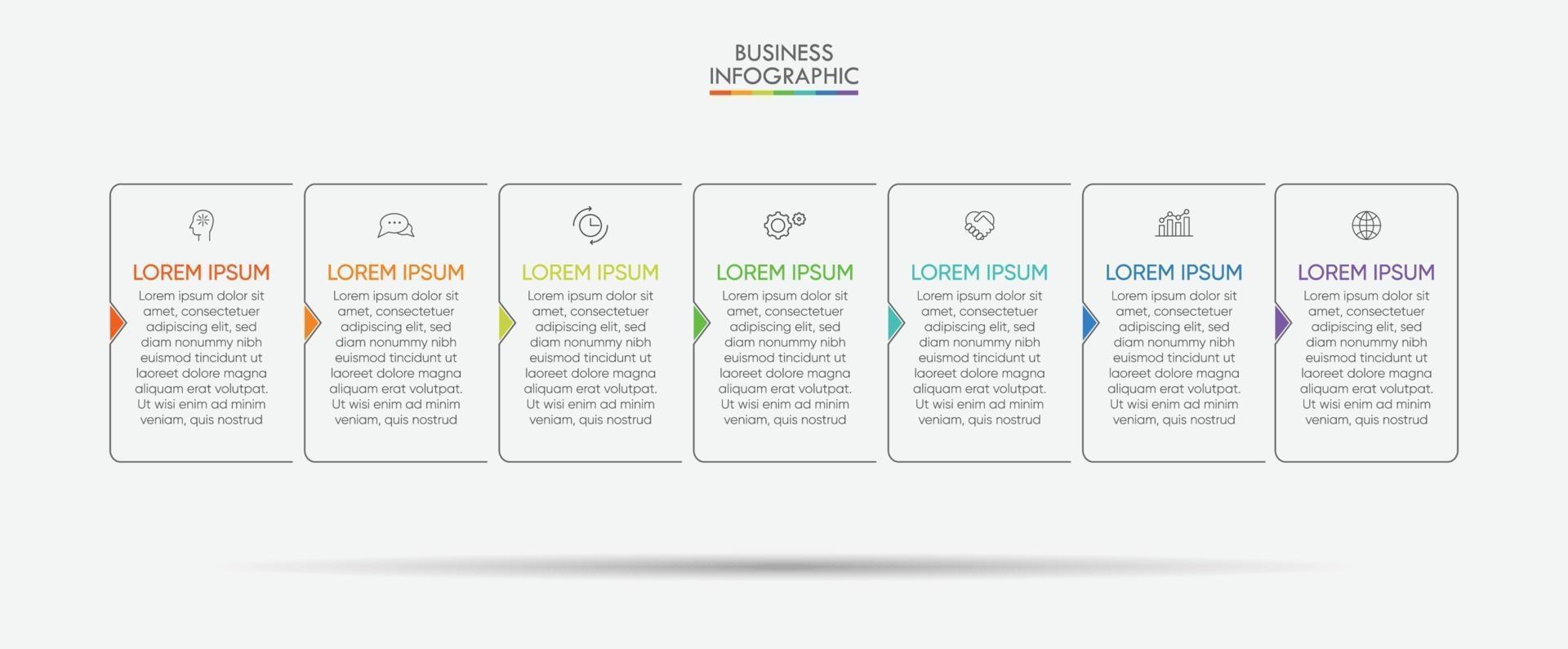 BUSINESS
INFOGRAPHIC

LOREM IPSUM
Lorem ipsum dolor sit amet, consectetuer adipiscing elit, sed diam nonummy nibh euismod tincidunt ut laoreet dolore magna aliquam erat volutpat. Ut wisi enim ad minim veniam, quis nostrud

LOREM IPSUM
Lorem ipsum dolor sit amet, consectetuer adipiscing elit, sed diam nonummy nibh euismod tincidunt ut laoreet dolore magna aliquam erat volutpat. Ut wisi enim ad minim veniam, quis nostrud

LOREM IPSUM
Lorem ipsum dolor sit amet, consectetuer adipiscing elit, sed diam nonummy nibh euismod tincidunt ut laoreet dolore magna aliquam erat volutpat. Ut wisi enim ad minim veniam, quis nostrud

LOREM IPSUM
Lorem ipsum dolor sit amet, consectetuer adipiscing elit, sed diam nonummy nibh euismod tincidunt ut laoreet dolore magna aliquam erat volutpat. Ut wisi enim ad minim veniam, quis nostrud

LOREM IPSUM
Lorem ipsum dolor sit amet, consectetuer adipiscing elit, sed diam nonummy nibh euismod tincidunt ut laoreet dolore magna aliquam erat volutpat. Ut wisi enim ad minim veniam, quis nostrud

LOREM IPSUM
Lorem ipsum dolor sit amet, consectetuer adipiscing elit, sed diam nonummy nibh euismod tincidunt ut laoreet dolore magna aliquam erat volutpat. Ut wisi enim ad minim veniam, quis nostrud

LOREM IPSUM
Lorem ipsum dolor sit amet, consectetuer adipiscing elit, sed diam nonummy nibh euismod tincidunt ut laoreet dolore magna aliquam erat volutpat. Ut wisi enim ad minim veniam, quis nostrud