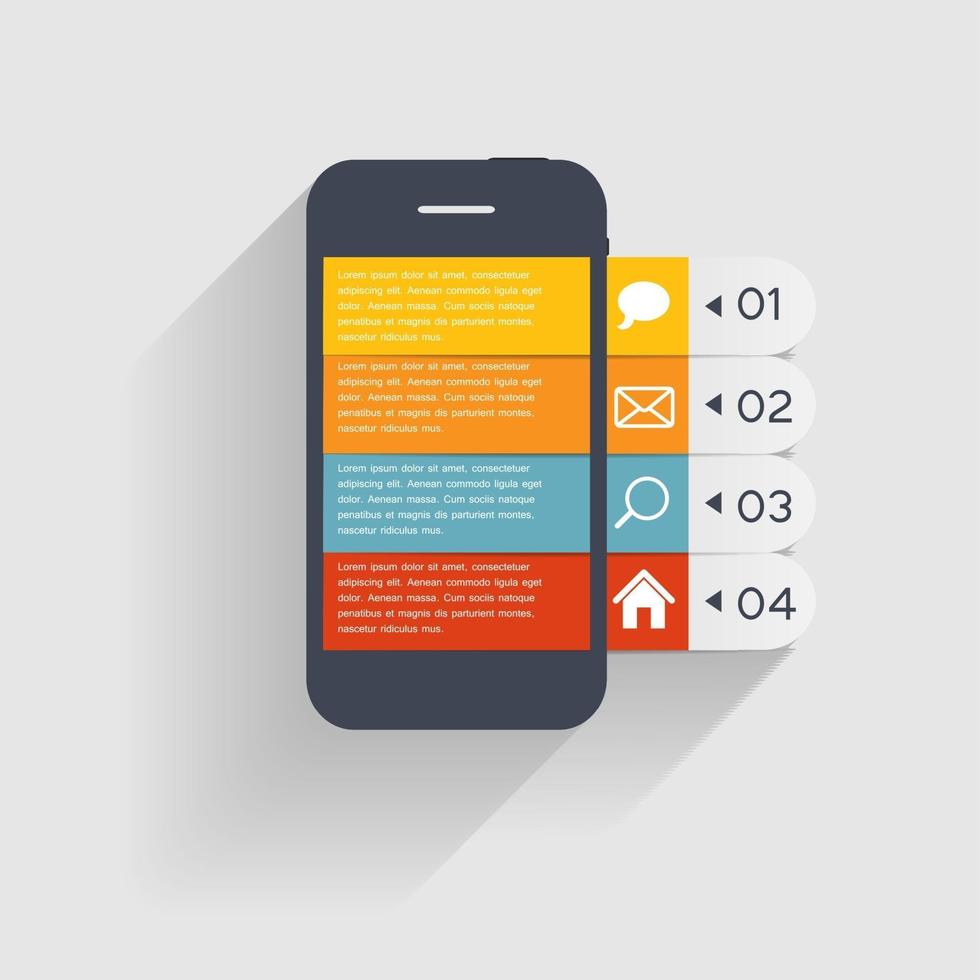 Lorem ipsum dolor sit amet, consectetuer adipiscing elit. Aenean commodo ligula eget dolor. Aenean massa. Cum sociis natoque penatibus et magnis dis parturient montes, nascetur ridiculus mus.

01

Lorem ipsum dolor sit amet, consectetuer adipiscing elit. Aenean commodo ligula eget dolor. Aenean massa. Cum sociis natoque penatibus et magnis dis parturient montes, nascetur ridiculus mus.

02

Lorem ipsum dolor sit amet, consectetuer adipiscing elit. Aenean commodo ligula eget dolor. Aenean massa. Cum sociis natoque penatibus et magnis dis parturient montes, nascetur ridiculus mus.

03

Lorem ipsum dolor sit amet, consectetuer adipiscing elit. Aenean commodo ligula eget dolor. Aenean massa. Cum sociis natoque penatibus et magnis dis parturient montes, nascetur ridiculus mus.

04