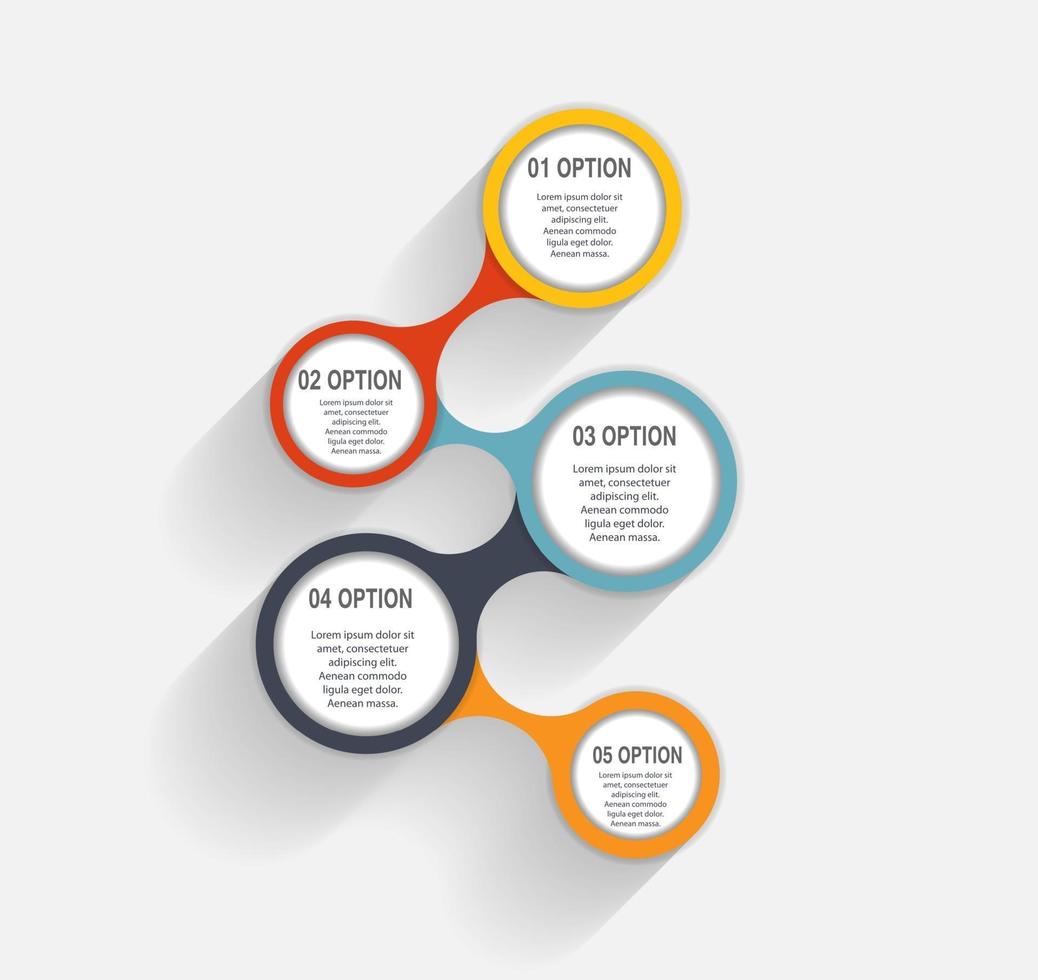 01 OPTION

Lorem ipsum dolor sit amet, consectetuer adipiscing elit. Aenean commodo ligula eget dolor. Aenean massa.

02 OPTION

Lorem ipsum dolor sit amet, consectetuer adipiscing elit. Aenean commodo ligula eget dolor. Aenean massa.

03 OPTION

Lorem ipsum dolor sit amet, consectetuer adipiscing elit. Aenean commodo ligula eget dolor. Aenean massa.

04 OPTION

Lorem ipsum dolor sit amet, consectetuer adipiscing elit. Aenean commodo ligula eget dolor. Aenean massa.

05 OPTION

Lorem ipsum dolor sit amet, consectetuer adipiscing elit. Aenean commodo ligula eget dolor. Aenean massa.