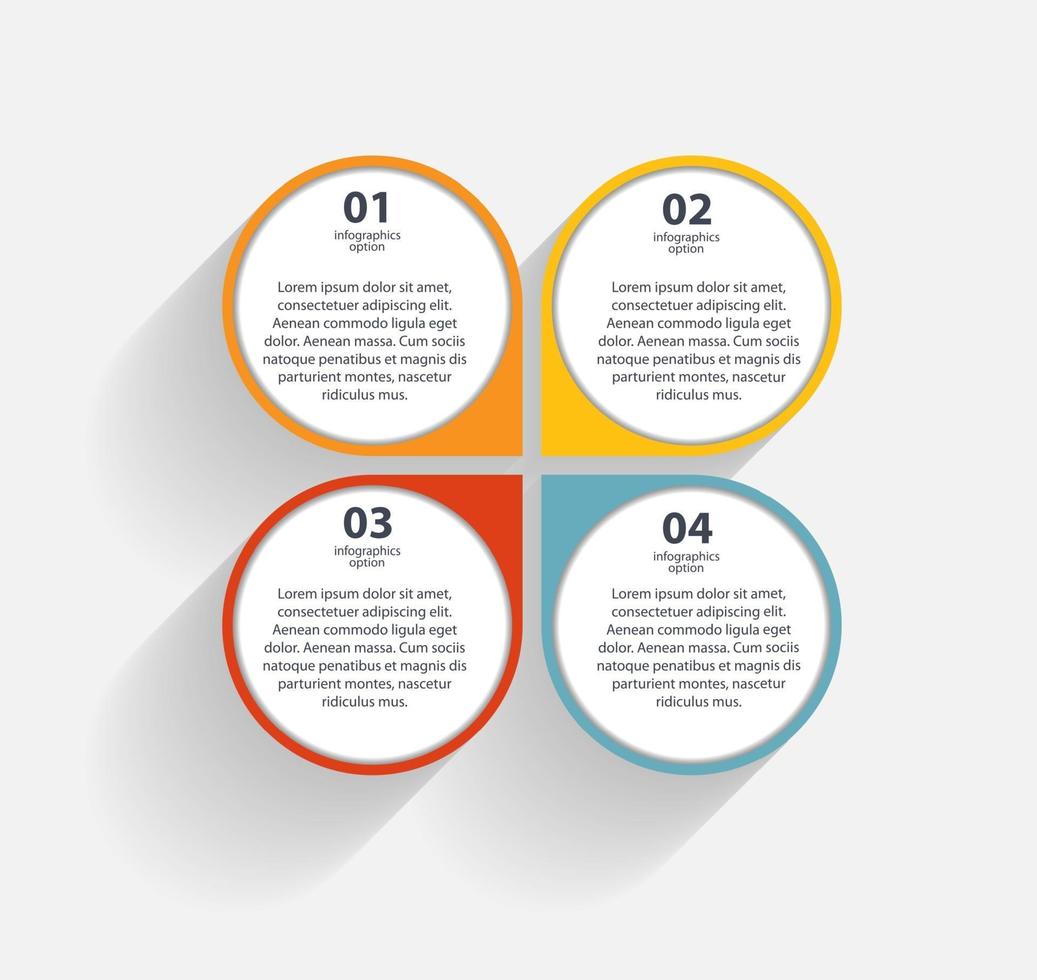 01
infographics option

Lorem ipsum dolor sit amet, consectetuer adipiscing elit. Aenean commodo ligula eget dolor. Aenean massa. Cum sociis natoque penatibus et magnis dis parturient montes, nascetur ridiculus mus.

02
infographics option

Lorem ipsum dolor sit amet, consectetuer adipiscing elit. Aenean commodo ligula eget dolor. Aenean massa. Cum sociis natoque penatibus et magnis dis parturient montes, nascetur ridiculus mus.

03
infographics option

Lorem ipsum dolor sit amet, consectetuer adipiscing elit. Aenean commodo ligula eget dolor. Aenean massa. Cum sociis natoque penatibus et magnis dis parturient montes, nascetur ridiculus mus.

04
infographics option

Lorem ipsum dolor sit amet, consectetuer adipiscing elit. Aenean commodo ligula eget dolor. Aenean massa. Cum sociis natoque penatibus et magnis dis parturient montes, nascetur ridiculus mus.