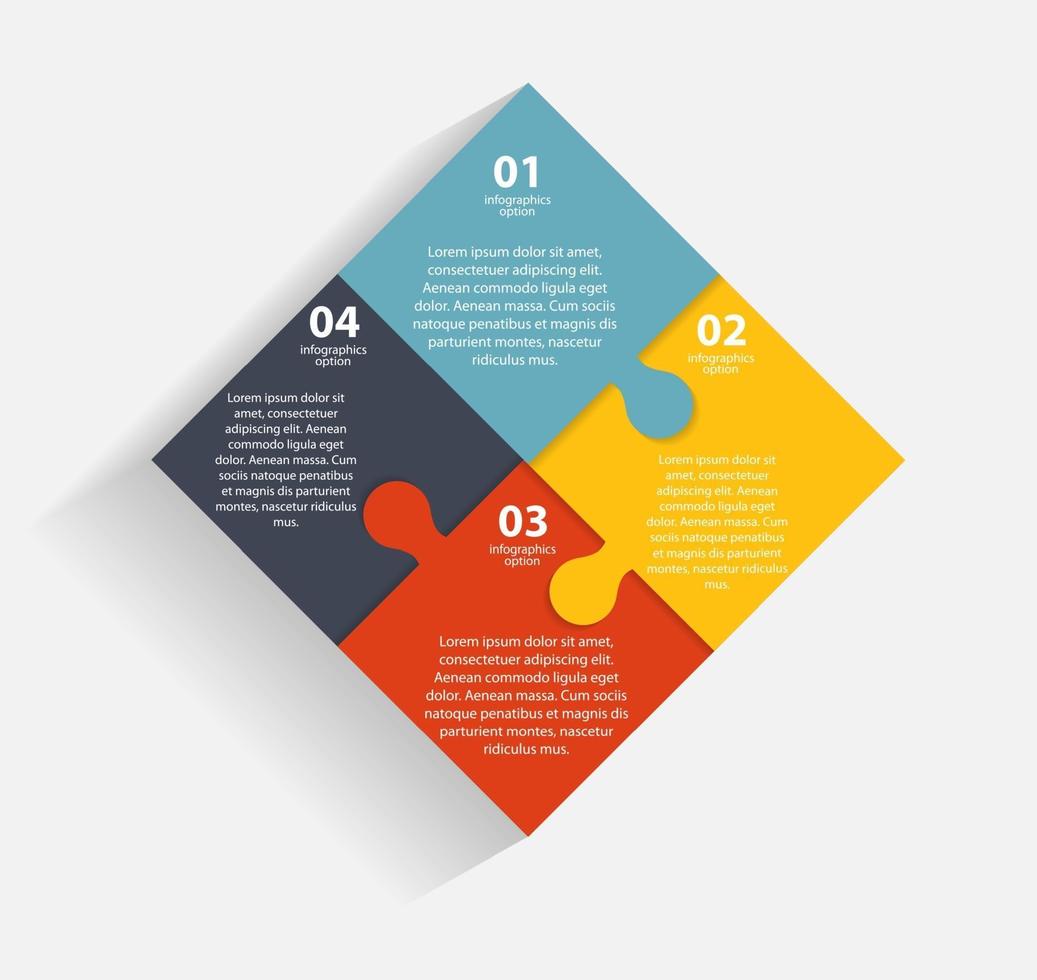 01
infographics
option

Lorem ipsum dolor sit amet, consectetuer adipiscing elit. Aenean commodo ligula eget dolor. Aenean massa. Cum sociis natoque penatibus et magnis dis parturient montes, nascetur ridiculus mus.

02
infographics
option

Lorem ipsum dolor sit amet, consectetuer adipiscing elit. Aenean commodo ligula eget dolor. Aenean massa. Cum sociis natoque penatibus et magnis dis parturient montes, nascetur ridiculus mus.

03
infographics
option

Lorem ipsum dolor sit amet, consectetuer adipiscing elit. Aenean commodo ligula eget dolor. Aenean massa. Cum sociis natoque penatibus et magnis dis parturient montes, nascetur ridiculus mus.

04
infographics
option

Lorem ipsum dolor sit amet, consectetuer adipiscing elit. Aenean commodo ligula eget dolor. Aenean massa. Cum sociis natoque penatibus et magnis dis parturient montes, nascetur ridiculus mus.