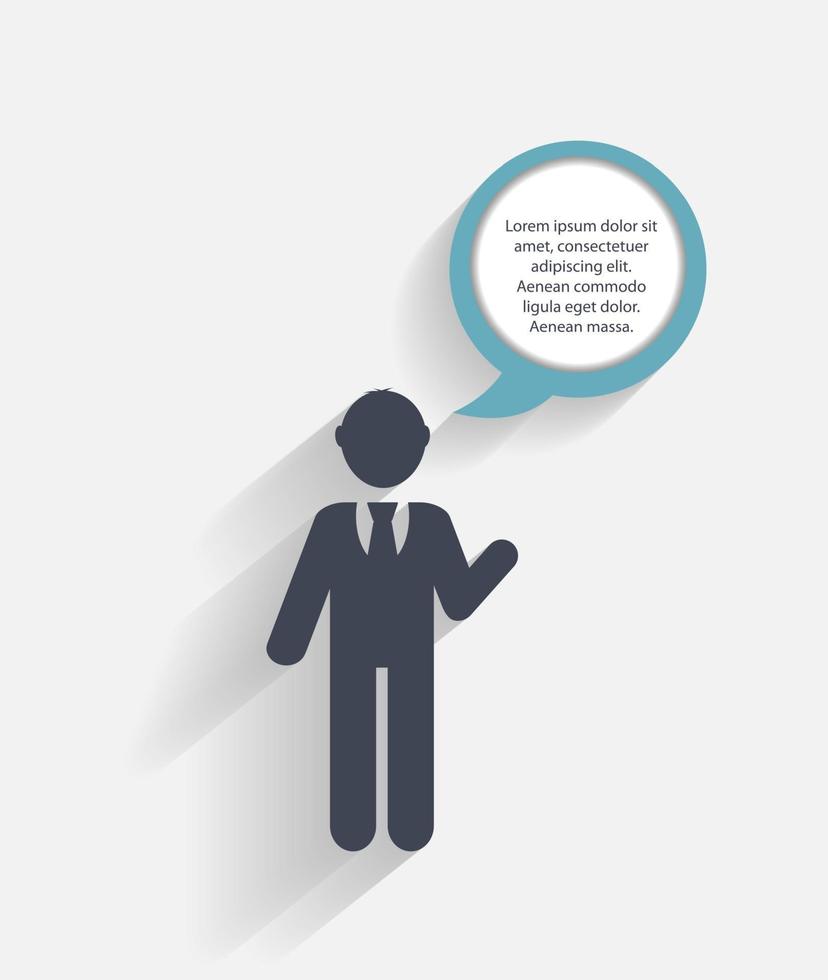 Lorem ipsum dolor sit amet, consectetuer adipiscing elit. Aenean commodo ligula eget dolor. Aenean massa.