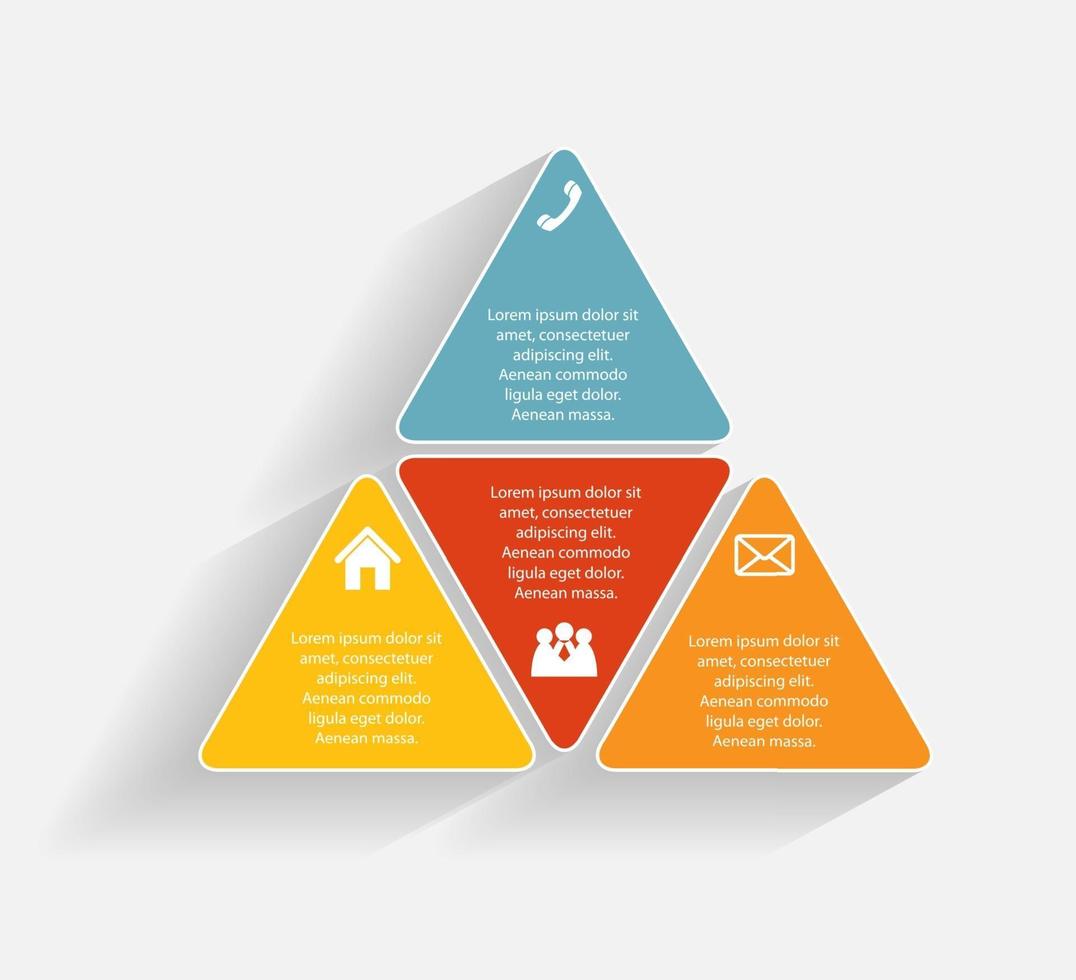 Lorem ipsum dolor sit amet, consectetuer adipiscing elit. Aenean commodo ligula eget dolor. Aenean massa.

Lorem ipsum dolor sit amet, consectetuer adipiscing elit. Aenean commodo ligula eget dolor. Aenean massa.

Lorem ipsum dolor sit amet, consectetuer adipiscing elit. Aenean commodo ligula eget dolor. Aenean massa.

Lorem ipsum dolor sit amet, consectetuer adipiscing elit. Aenean commodo ligula eget dolor. Aenean massa.