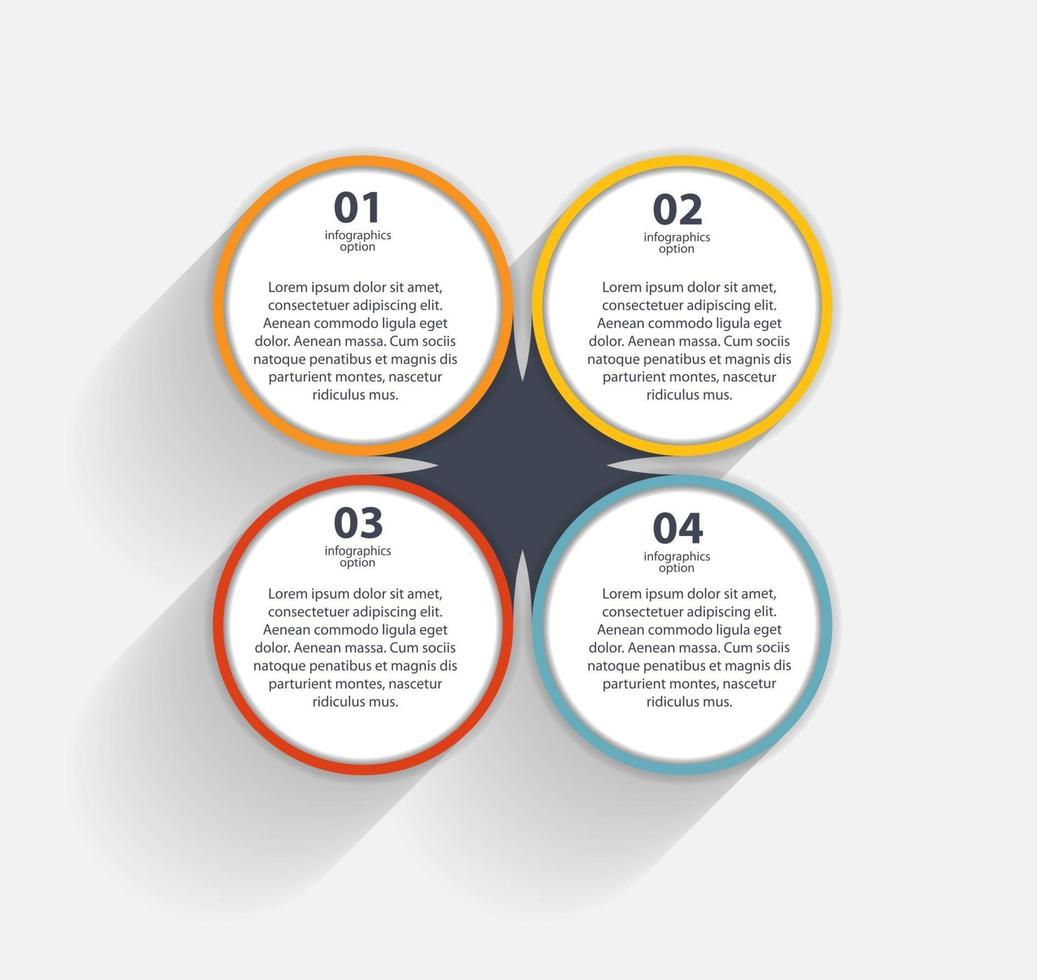 01
infographics option

Lorem ipsum dolor sit amet, consectetuer adipiscing elit. Aenean commodo ligula eget dolor. Aenean massa. Cum sociis natoque penatibus et magnis dis parturient montes, nascetur ridiculus mus.

02
infographics option

Lorem ipsum dolor sit amet, consectetuer adipiscing elit. Aenean commodo ligula eget dolor. Aenean massa. Cum sociis natoque penatibus et magnis dis parturient montes, nascetur ridiculus mus.

03
infographics option

Lorem ipsum dolor sit amet, consectetuer adipiscing elit. Aenean commodo ligula eget dolor. Aenean massa. Cum sociis natoque penatibus et magnis dis parturient montes, nascetur ridiculus mus.

04
infographics option

Lorem ipsum dolor sit amet, consectetuer adipiscing elit. Aenean commodo ligula eget dolor. Aenean massa. Cum sociis natoque penatibus et magnis dis parturient montes, nascetur ridiculus mus.