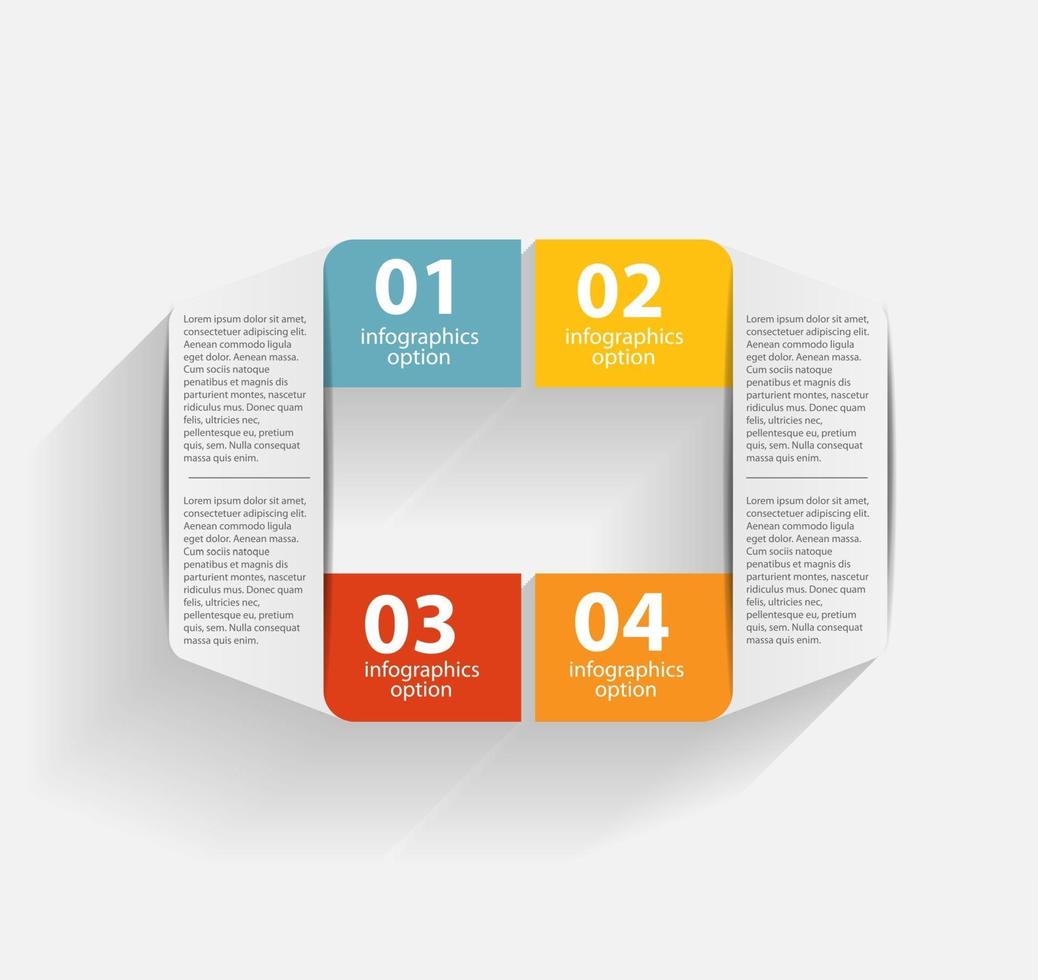 Lorem ipsum dolor sit amet, consectetuer adipiscing elit. Aenean commodo ligula eget dolor. Aenean massa. Cum sociis natoque penatibus et magnis dis parturient montes, nascetur ridiculus mus. Donec quam felis, ultricies nec, pellentesque eu, pretium quis, sem. Nulla consequat massa quis enim.

Lorem ipsum dolor sit amet, consectetuer adipiscing elit. Aenean commodo ligula eget dolor. Aenean massa. Cum sociis natoque penatibus et magnis dis parturient montes, nascetur ridiculus mus. Donec quam felis, ultricies nec, pellentesque eu, pretium quis, sem. Nulla consequat massa quis enim.

01
infographics option

02
infographics option

03
infographics option

04
infographics option

Lorem ipsum dolor sit amet, consectetuer adipiscing elit. Aenean commodo ligula eget dolor. Aenean massa. Cum sociis natoque penatibus et magnis dis parturient montes, nascetur ridiculus mus. Donec quam felis, ultricies nec, pellentesque eu, pretium quis, sem. Nulla consequat massa quis enim.

Lorem ipsum dolor sit amet, consectetuer adipiscing elit. Aenean commodo ligula eget dolor. Aenean massa. Cum sociis natoque penatibus et magnis dis parturient montes, nascetur ridiculus mus. Donec quam felis, ultricies nec, pellentesque eu, pretium quis, sem. Nulla consequat massa quis enim.