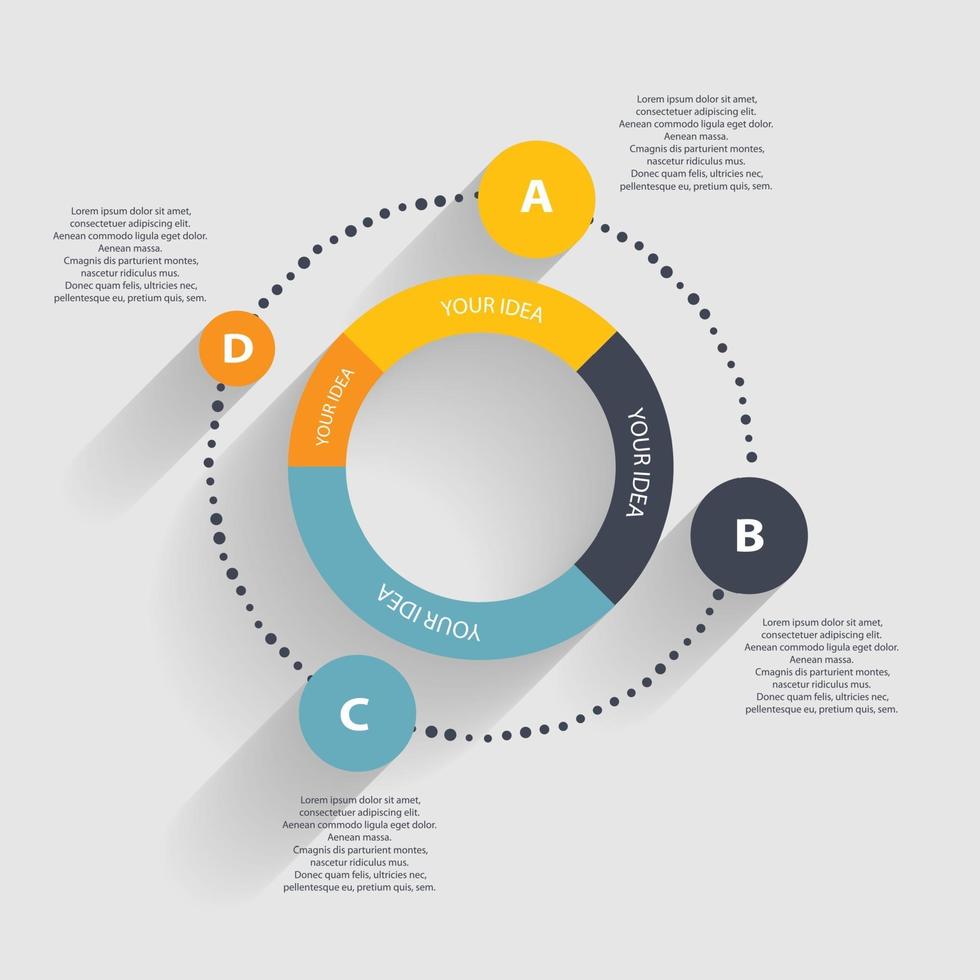 Lorem ipsum dolor sit amet, consectetuer adipiscing elit. Aenean commodo ligula eget dolor. Aenean massa. Cmagnis dis parturient montes, nascetur ridiculus mus. Donec quam felis, ultricies nec, pellentesque eu, pretium quis, sem.

A

Lorem ipsum dolor sit amet, consectetuer adipiscing elit. Aenean commodo ligula eget dolor. Aenean massa. Cmagnis dis parturient montes, nascetur ridiculus mus. Donec quam felis, ultricies nec, pellentesque eu, pretium quis, sem.

D

YOUR IDEA

YOUR IDEA

YOUR IDEA

YOUR IDEA

B

Lorem ipsum dolor sit amet, consectetuer adipiscing elit. Aenean commodo ligula eget dolor. Aenean massa. Cmagnis dis parturient montes, nascetur ridiculus mus. Donec quam felis, ultricies nec, pellentesque eu, pretium quis, sem.

C

Lorem ipsum dolor sit amet, consectetuer adipiscing elit. Aenean commodo ligula eget dolor. Aenean massa. Cmagnis dis parturient montes, nascetur ridiculus mus. Donec quam felis, ultricies nec, pellentesque eu, pretium quis, sem.