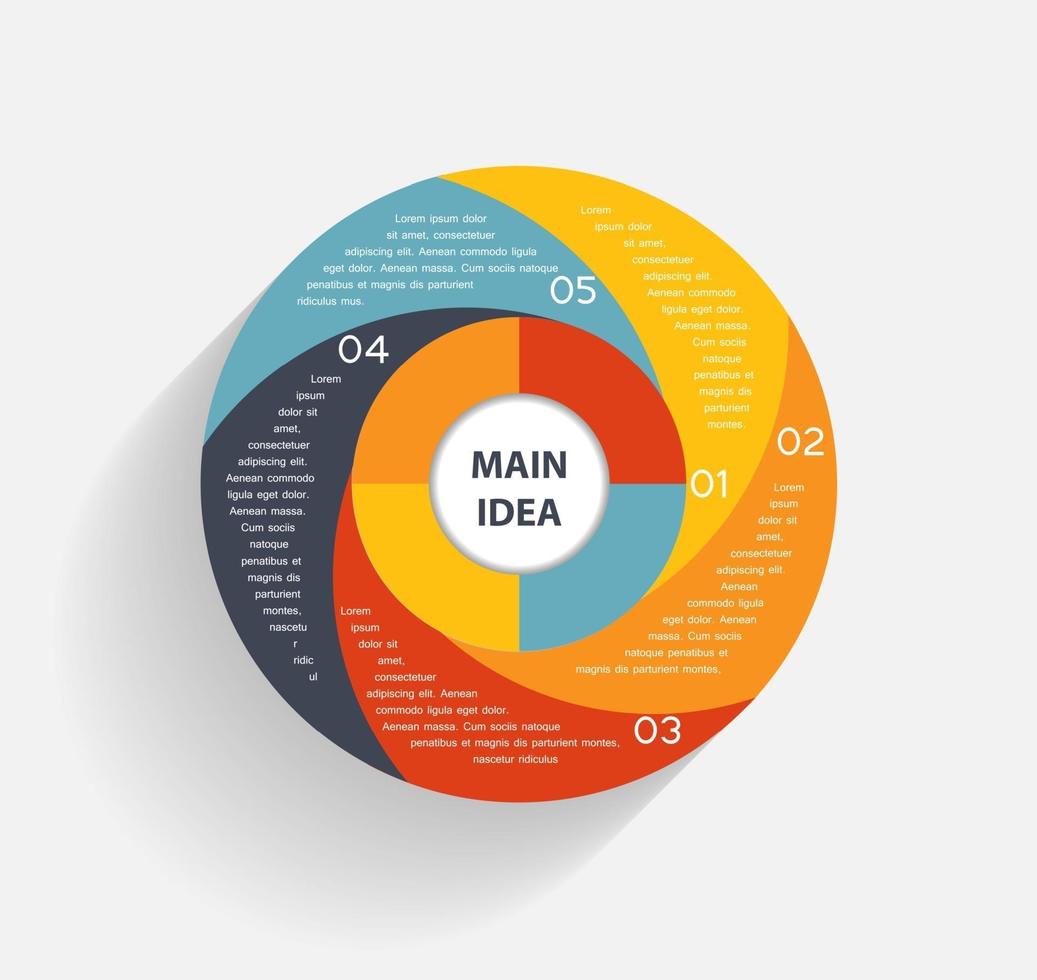 MAIN IDEA

01

Lorem ipsum dolor sit amet, consectetuer adipiscing elit. Aenean commodo ligula eget dolor. Aenean massa. Cum sociis natoque penatibus et magnis dis parturient montes.

02

Lorem ipsum dolor sit amet, consectetuer adipiscing elit. Aenean commodo ligula eget dolor. Aenean massa. Cum sociis natoque penatibus et magnis dis parturient montes,

03

Lorem ipsum dolor sit amet, consectetuer adipiscing elit. Aenean commodo ligula eget dolor. Aenean massa. Cum sociis natoque penatibus et magnis dis parturient montes, nascetur ridiculus

04

Lorem ipsum dolor sit amet, consectetuer adipiscing elit. Aenean commodo ligula eget dolor. Aenean massa. Cum sociis natoque penatibus et magnis dis parturient montes, nascetu r ridic ul

05

Lorem ipsum dolor sit amet, consectetuer adipiscing elit. Aenean commodo ligula eget dolor. Aenean massa. Cum sociis natoque penatibus et magnis dis parturient ridiculus mus.