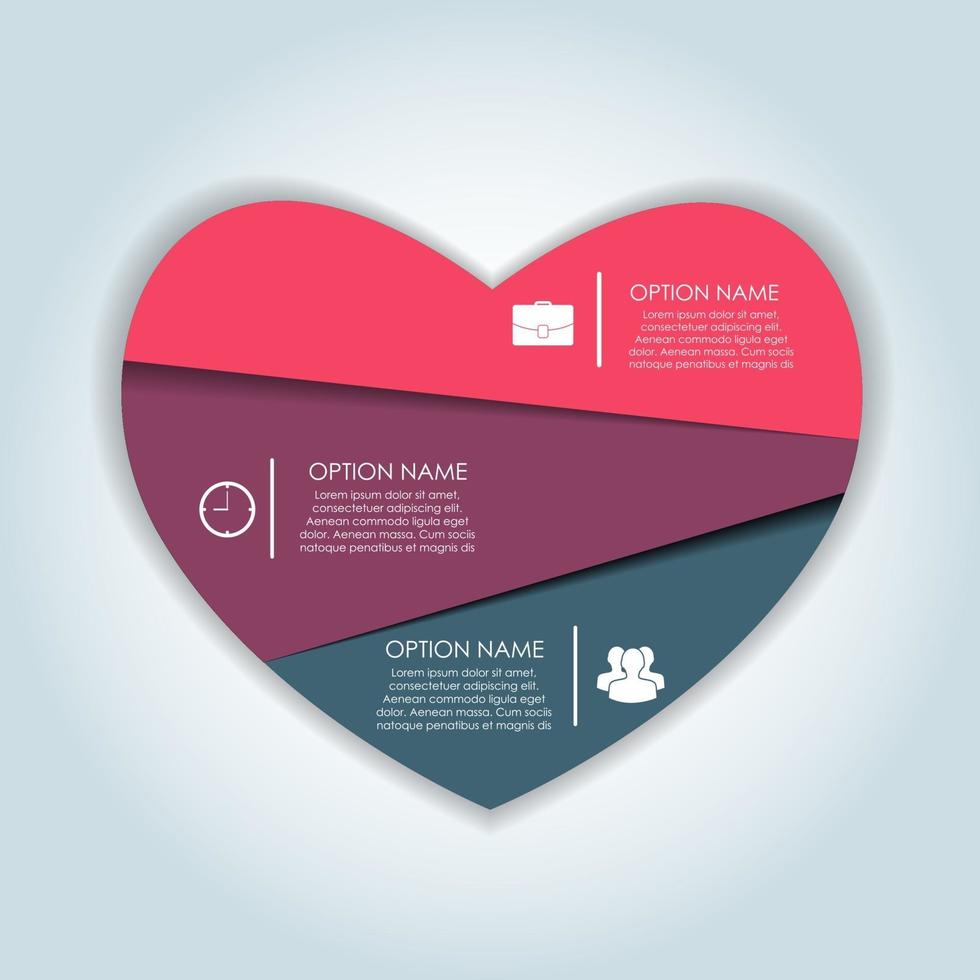 OPTION NAME
Lorem ipsum dolor sit amet, consectetuer adipiscing elit. Aenean commodo ligula eget dolor. Aenean massa. Cum sociis natoque penatibus et magnis dis

OPTION NAME
Lorem ipsum dolor sit amet, consectetuer adipiscing elit. Aenean commodo ligula eget dolor. Aenean massa. Cum sociis natoque penatibus et magnis dis

OPTION NAME
Lorem ipsum dolor sit amet, consectetuer adipiscing elit. Aenean commodo ligula eget dolor. Aenean massa. Cum sociis natoque penatibus et magnis dis