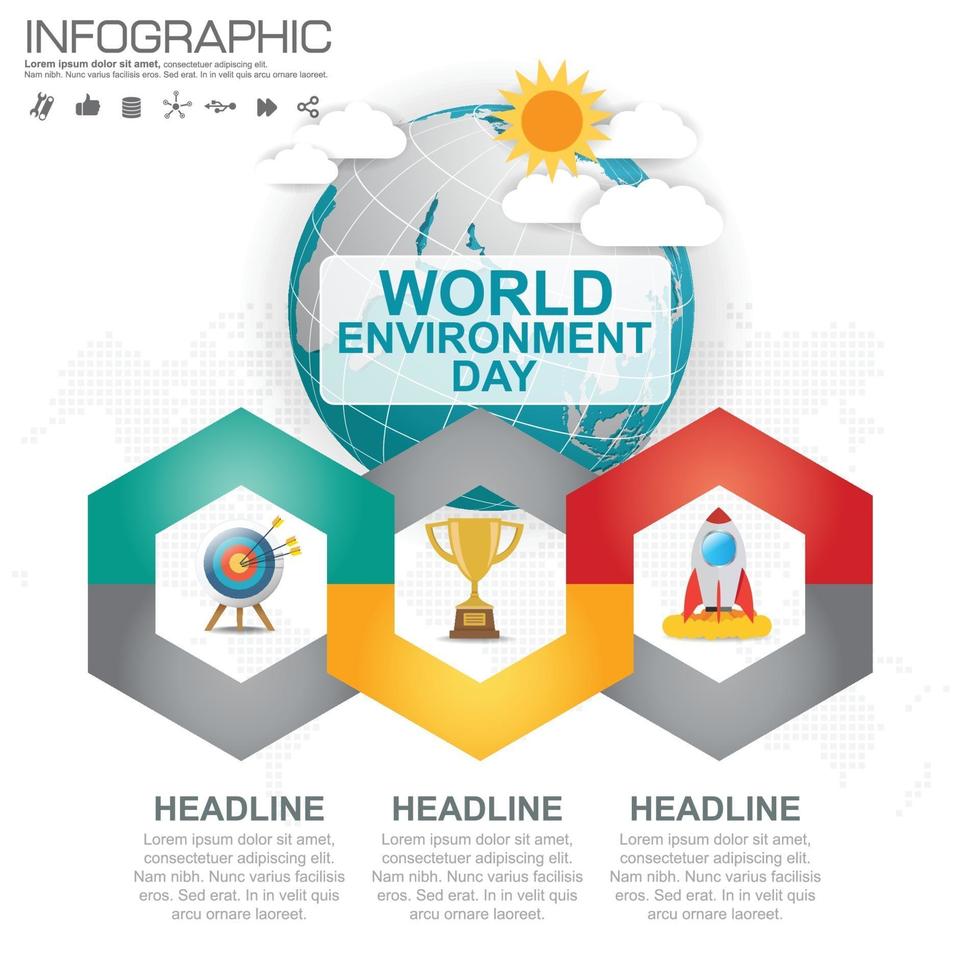 INFOGRAPHIC
Lorem ipsum dolor sit amet, consectetuer adipiscing elit. Nam nibh. Nunc varius facilisis eros. Sed erat. In in velit quis arcu ornare laoreet.

WORLD ENVIRONMENT DAY

HEADLINE
Lorem ipsum dolor sit amet, consectetuer adipiscing elit. Nam nibh. Nunc varius facilisis eros. Sed erat. In in velit quis arcu ornare laoreet.

HEADLINE
Lorem ipsum dolor sit amet, consectetuer adipiscing elit. Nam nibh. Nunc varius facilisis eros. Sed erat. In in velit quis arcu ornare laoreet.

HEADLINE
Lorem ipsum dolor sit amet, consectetuer adipiscing elit. Nam nibh. Nunc varius facilisis eros. Sed erat. In in velit quis arcu ornare laoreet.