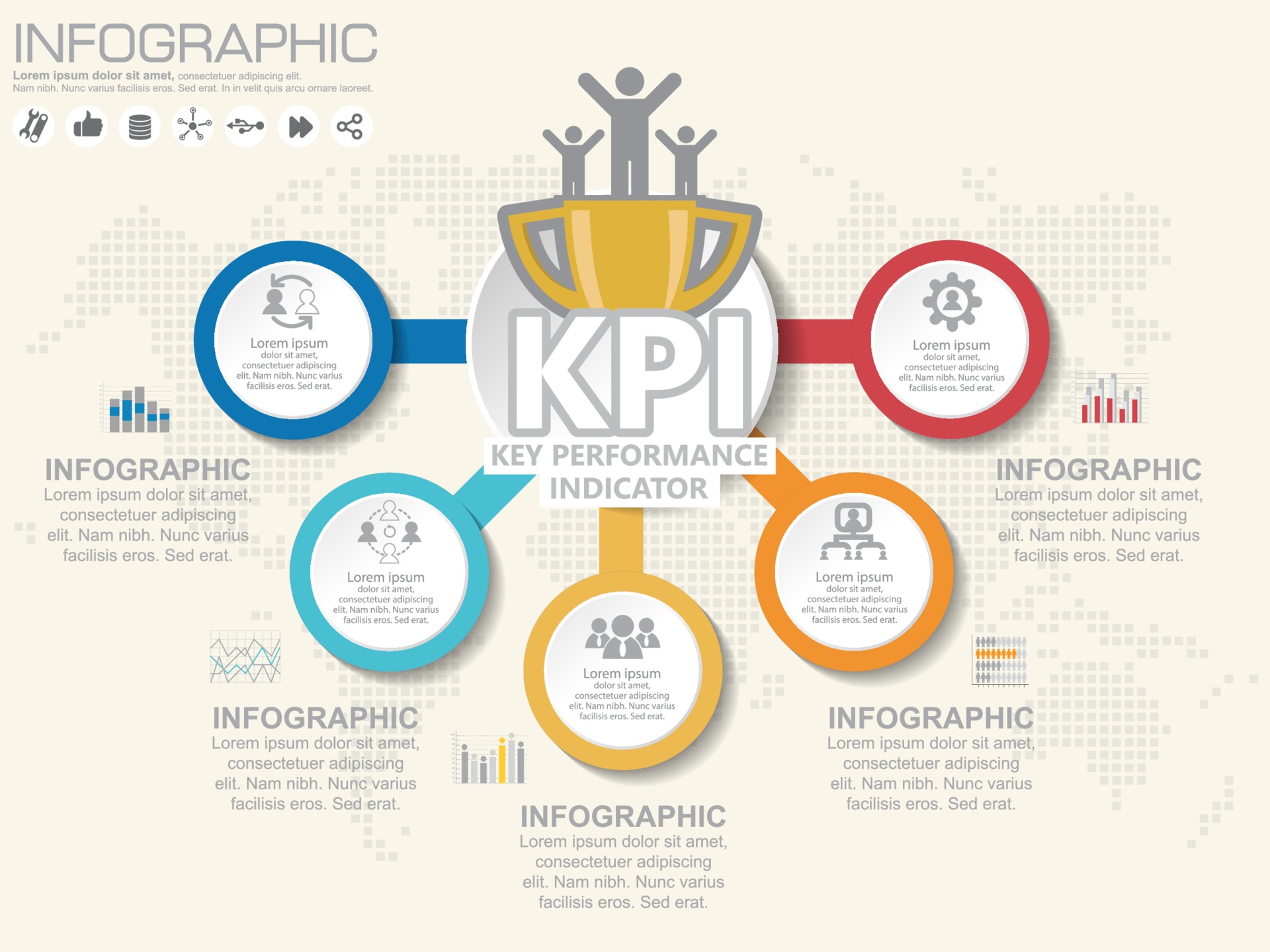 INFOGRAPHIC

Lorem ipsum dolor sit amet, consectetuer adipiscing elit. Nam nibh. Nunc varius facilisis eros. Sed erat. In in velit quis arcu ornare laoreet.

KPI

KEY PERFORMANCE INDICATOR

Lorem ipsum dolor sit amet, consectetuer adipiscing elit. Nam nibh. Nunc varius facilisis eros. Sed erat.

Lorem ipsum dolor sit amet, consectetuer adipiscing elit. Nam nibh. Nunc varius facilisis eros. Sed erat.

Lorem ipsum dolor sit amet, consectetuer adipiscing elit. Nam nibh. Nunc varius facilisis eros. Sed erat.

Lorem ipsum dolor sit amet, consectetuer adipiscing elit. Nam nibh. Nunc varius facilisis eros. Sed erat.

Lorem ipsum dolor sit amet, consectetuer adipiscing elit. Nam nibh. Nunc varius facilisis eros. Sed erat.

INFOGRAPHIC
Lorem ipsum dolor sit amet, consectetuer adipiscing elit. Nam nibh. Nunc varius facilisis eros. Sed erat.

INFOGRAPHIC
Lorem ipsum dolor sit amet, consectetuer adipiscing elit. Nam nibh. Nunc varius facilisis eros. Sed erat.

INFOGRAPHIC
Lorem ipsum dolor sit amet, consectetuer adipiscing elit. Nam nibh. Nunc varius facilisis eros. Sed erat.

INFOGRAPHIC
Lorem ipsum dolor sit amet, consectetuer adipiscing elit. Nam nibh. Nunc varius facilisis eros. Sed erat.

INFOGRAPHIC
Lorem ipsum dolor sit amet, consectetuer adipiscing elit. Nam nibh. Nunc varius facilisis eros. Sed erat.