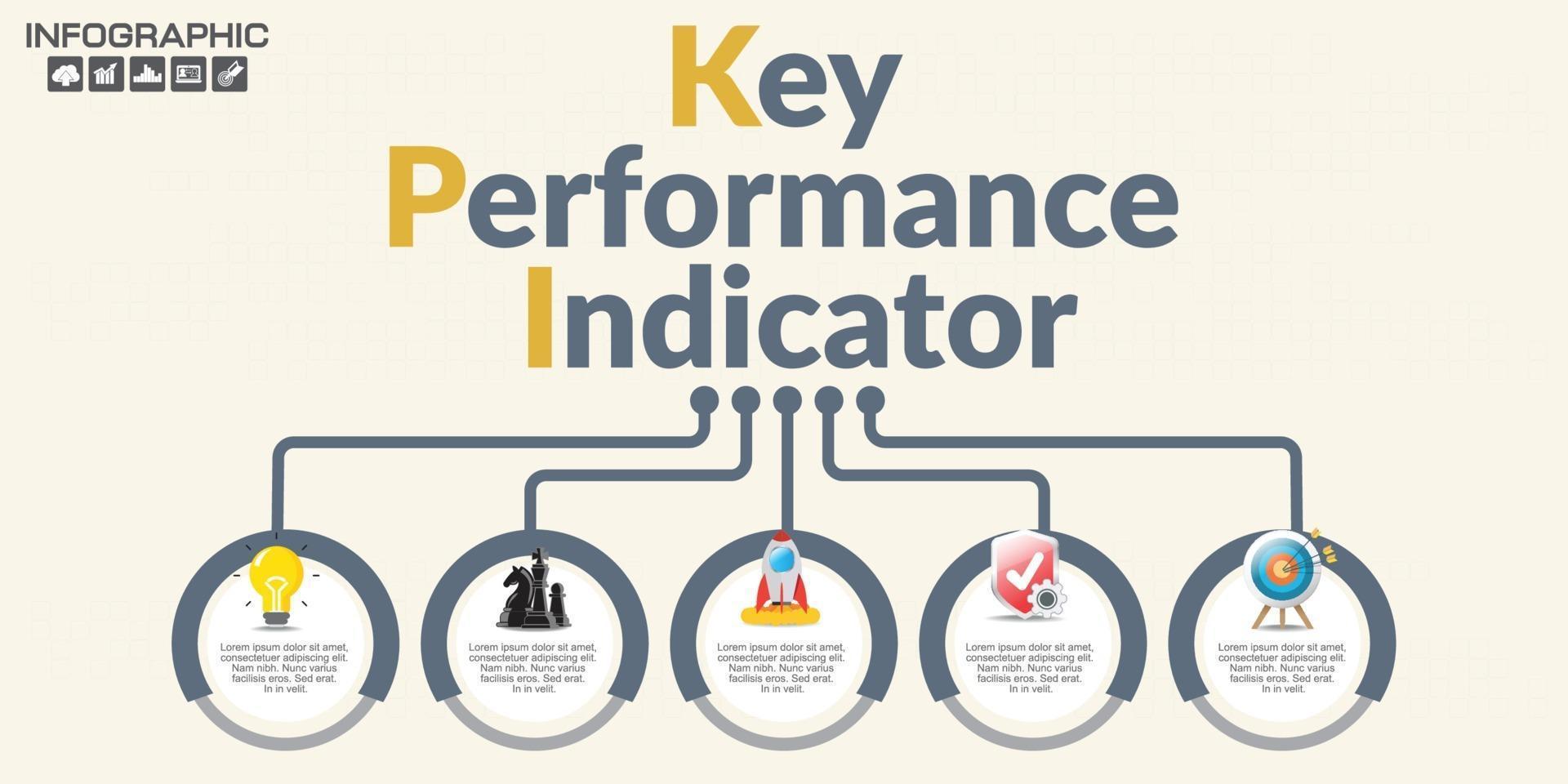 INFOGRAPHIC

Key
Performance
Indicator

Lorem ipsum dolor sit amet, consectetuer adipiscing elit. Nam nibh. Nunc varius facilisis eros. Sed erat. In in velit.

Lorem ipsum dolor sit amet, consectetuer adipiscing elit. Nam nibh. Nunc varius facilisis eros. Sed erat. In in velit.

Lorem ipsum dolor sit amet, consectetuer adipiscing elit. Nam nibh. Nunc varius facilisis eros. Sed erat. In in velit.

Lorem ipsum dolor sit amet, consectetuer adipiscing elit. Nam nibh. Nunc varius facilisis eros. Sed erat. In in velit.

Lorem ipsum dolor sit amet, consectetuer adipiscing elit. Nam nibh. Nunc varius facilisis eros. Sed erat. In in velit.