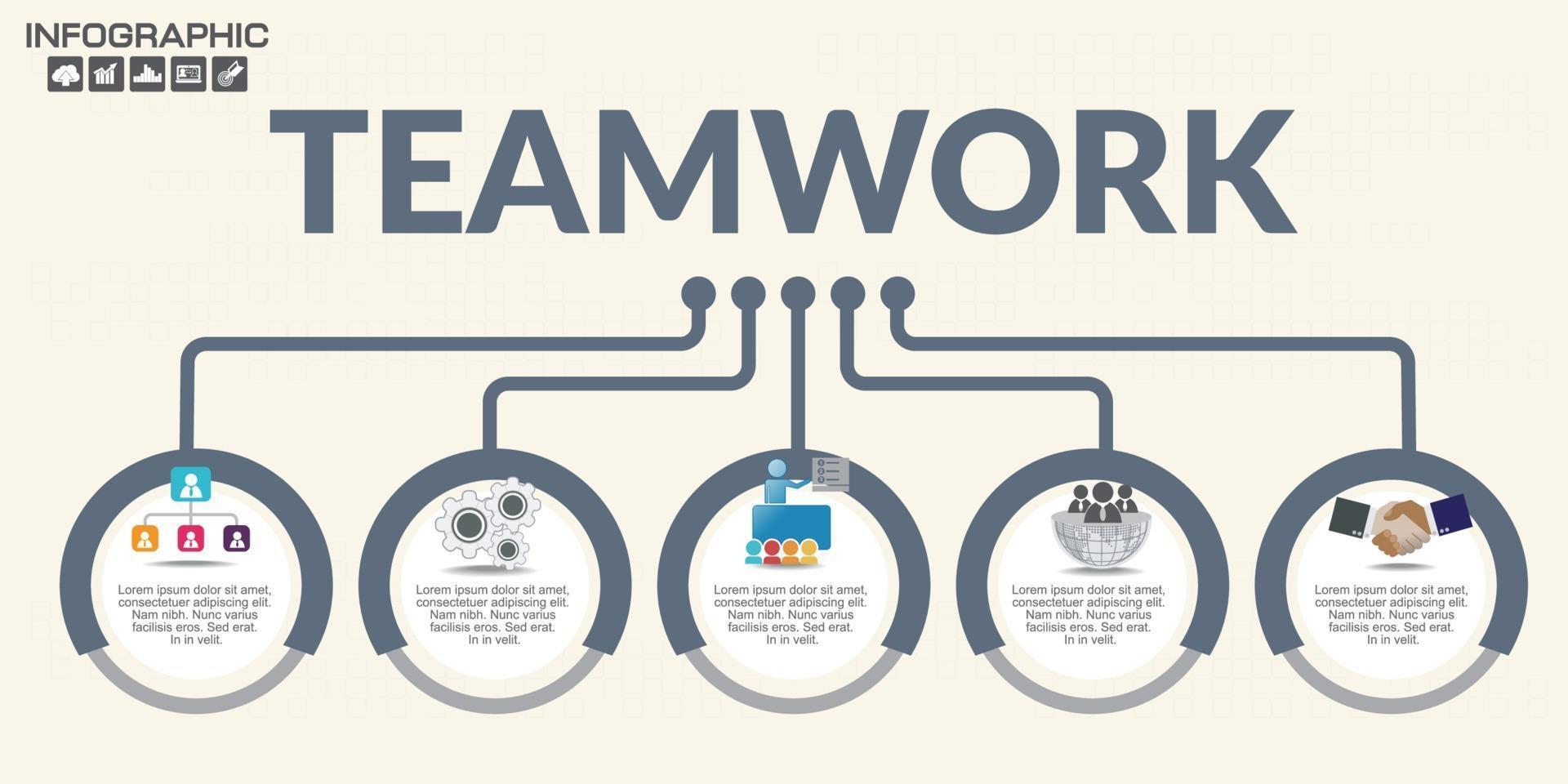 INFOGRAPHIC

TEAMWORK

Lorem ipsum dolor sit amet, consectetuer adipiscing elit. Nam nibh. Nunc varius facilisis eros. Sed erat. In in velit.

Lorem ipsum dolor sit amet, consectetuer adipiscing elit. Nam nibh. Nunc varius facilisis eros. Sed erat. In in velit.

Lorem ipsum dolor sit amet, consectetuer adipiscing elit. Nam nibh. Nunc varius facilisis eros. Sed erat. In in velit.

Lorem ipsum dolor sit amet, consectetuer adipiscing elit. Nam nibh. Nunc varius facilisis eros. Sed erat. In in velit.

Lorem ipsum dolor sit amet, consectetuer adipiscing elit. Nam nibh. Nunc varius facilisis eros. Sed erat. In in velit.