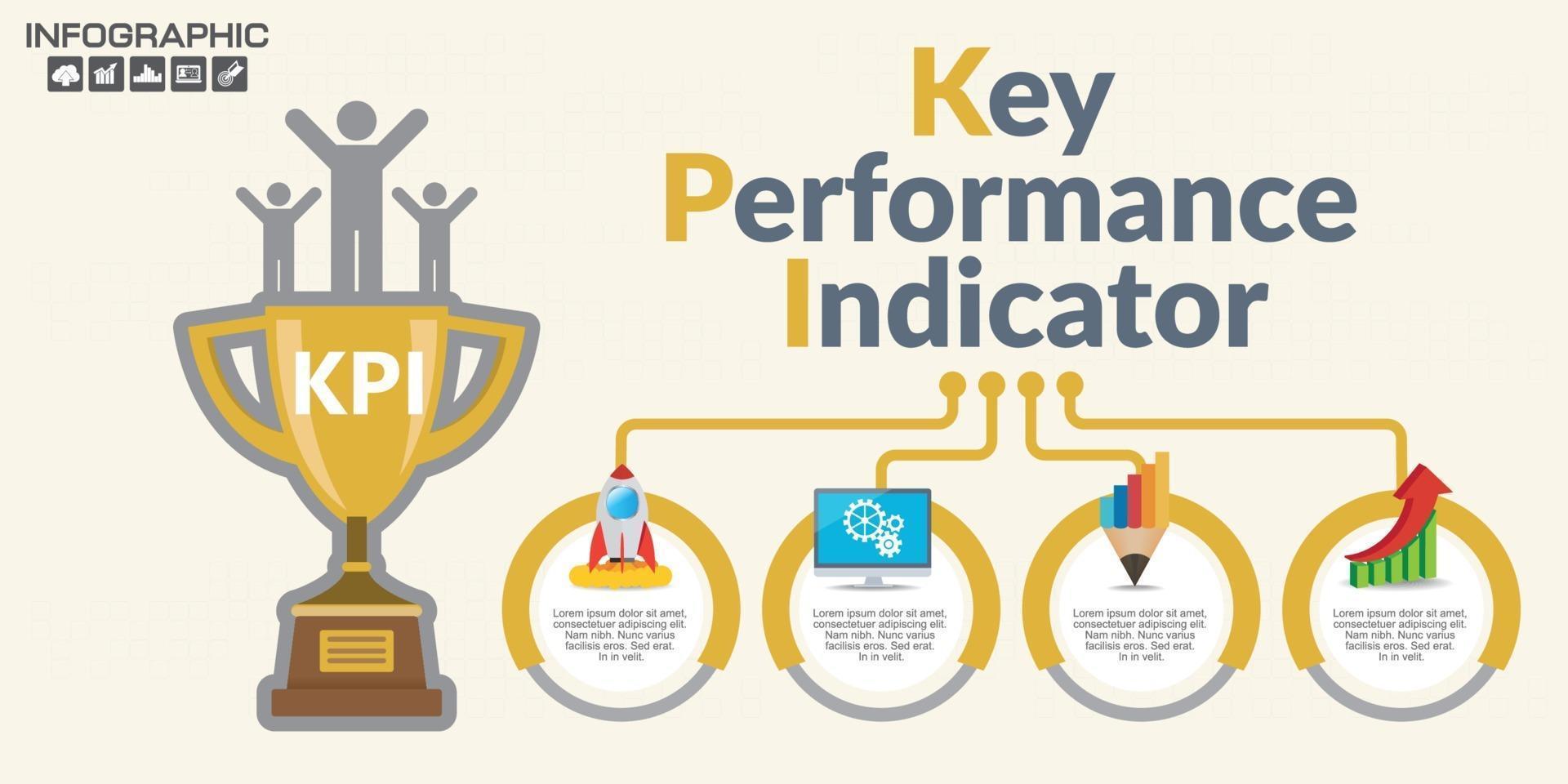 INFOGRAPHIC

Key
Performance
Indicator

KPI

Lorem ipsum dolor sit amet, consectetuer adipiscing elit. Nam nibh. Nunc varius facilisis eros. Sed erat. In in velit.

Lorem ipsum dolor sit amet, consectetuer adipiscing elit. Nam nibh. Nunc varius facilisis eros. Sed erat. In in velit.

Lorem ipsum dolor sit amet, consectetuer adipiscing elit. Nam nibh. Nunc varius facilisis eros. Sed erat. In in velit.

Lorem ipsum dolor sit amet, consectetuer adipiscing elit. Nam nibh. Nunc varius facilisis eros. Sed erat. In in velit.