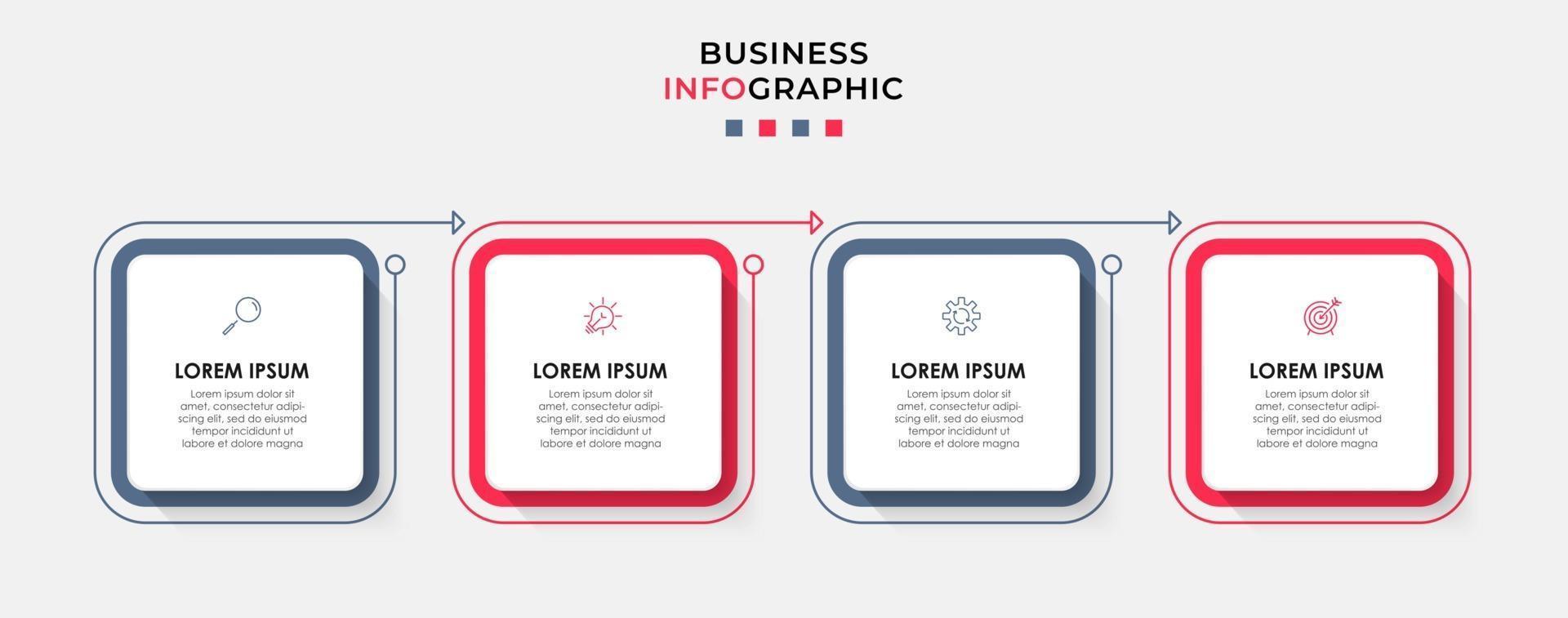 BUSINESS
INFOGRAPHIC

LOREM IPSUM

Lorem ipsum dolor sit amet, consectetur adipiscing elit, sed do eiusmod tempor incididunt ut labore et dolore magna

LOREM IPSUM

Lorem ipsum dolor sit amet, consectetur adipiscing elit, sed do eiusmod tempor incididunt ut labore et dolore magna

LOREM IPSUM

Lorem ipsum dolor sit amet, consectetur adipiscing elit, sed do eiusmod tempor incididunt ut labore et dolore magna

LOREM IPSUM

Lorem ipsum dolor sit amet, consectetur adipiscing elit, sed do eiusmod tempor incididunt ut labore et dolore magna