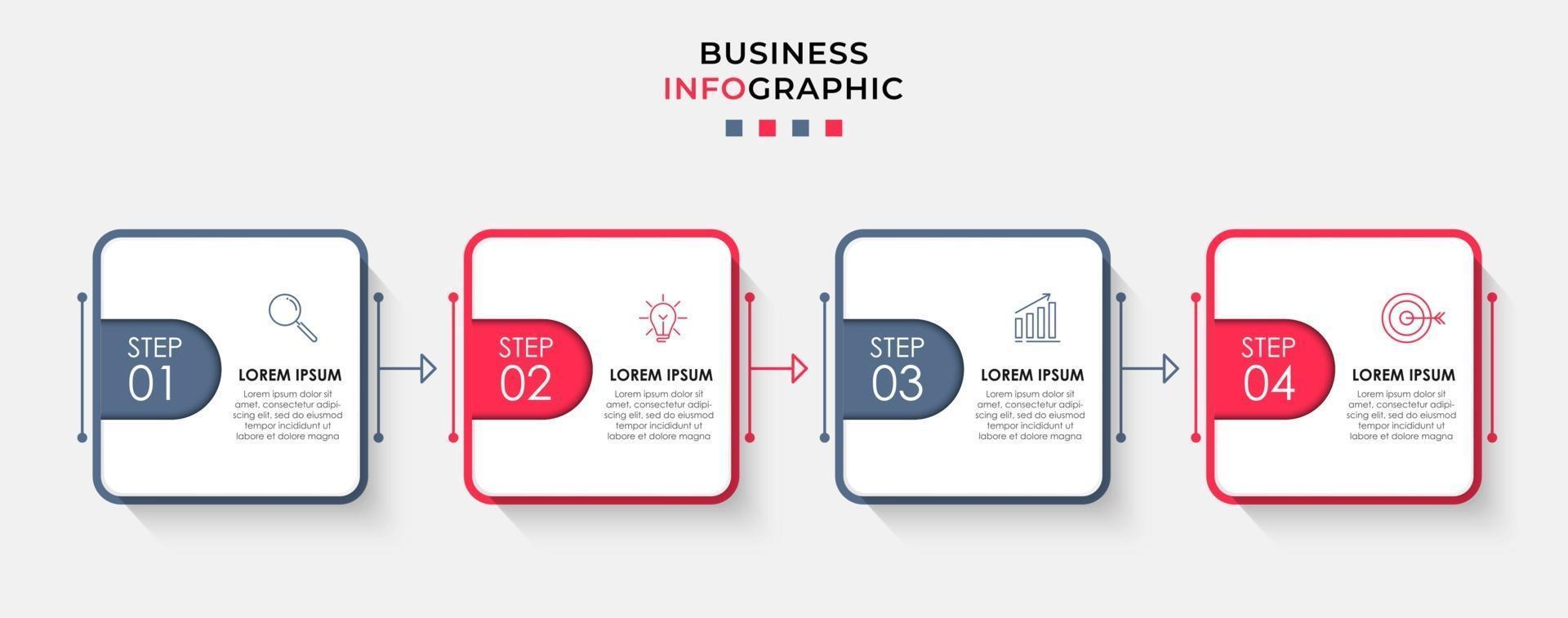 BUSINESS
INFOGRAPHIC

STEP
01

LOREM IPSUM
Lorem ipsum dolor sit amet, consectetur adipiscing elit, sed do eiusmod tempor incididunt ut labore et dolore magna

STEP
02

LOREM IPSUM
Lorem ipsum dolor sit amet, consectetur adipiscing elit, sed do eiusmod tempor incididunt ut labore et dolore magna

STEP
03

LOREM IPSUM
Lorem ipsum dolor sit amet, consectetur adipiscing elit, sed do eiusmod tempor incididunt ut labore et dolore magna

STEP
04

LOREM IPSUM
Lorem ipsum dolor sit amet, consectetur adipiscing elit, sed do eiusmod tempor incididunt ut labore et dolore magna