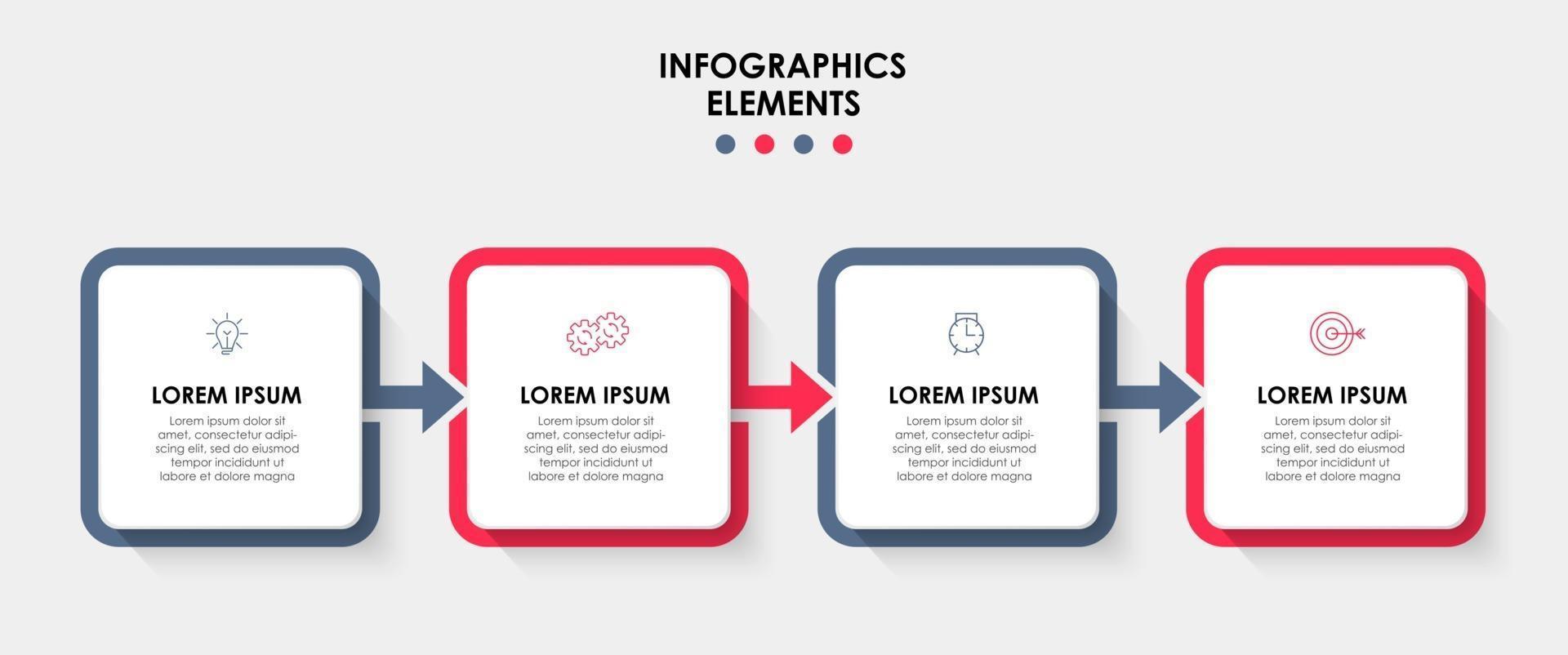 INFOGRAPHICS
ELEMENTS

LOREM IPSUM

Lorem ipsum dolor sit amet, consectetur adipiscing elit, sed do eiusmod tempor incididunt ut labore et dolore magna

LOREM IPSUM

Lorem ipsum dolor sit amet, consectetur adipiscing elit, sed do eiusmod tempor incididunt ut labore et dolore magna

LOREM IPSUM

Lorem ipsum dolor sit amet, consectetur adipiscing elit, sed do eiusmod tempor incididunt ut labore et dolore magna

LOREM IPSUM

Lorem ipsum dolor sit amet, consectetur adipiscing elit, sed do eiusmod tempor incididunt ut labore et dolore magna