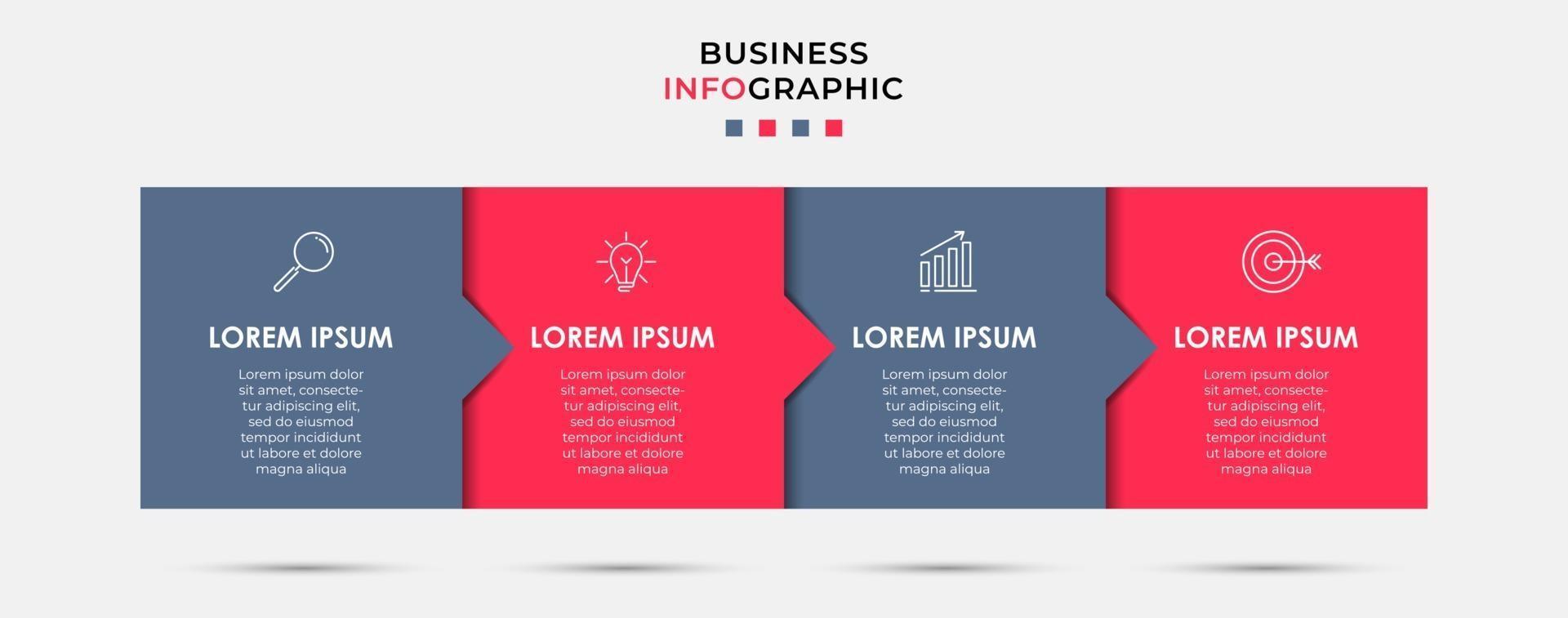 BUSINESS
INFOGRAPHIC

LOREM IPSUM

Lorem ipsum dolor sit amet, consectetur adipiscing elit, sed do eiusmod tempor incididunt ut labore et dolore magna aliqua

LOREM IPSUM

Lorem ipsum dolor sit amet, consectetur adipiscing elit, sed do eiusmod tempor incididunt ut labore et dolore magna aliqua

LOREM IPSUM

Lorem ipsum dolor sit amet, consectetur adipiscing elit, sed do eiusmod tempor incididunt ut labore et dolore magna aliqua

LOREM IPSUM

Lorem ipsum dolor sit amet, consectetur adipiscing elit, sed do eiusmod tempor incididunt ut labore et dolore magna aliqua