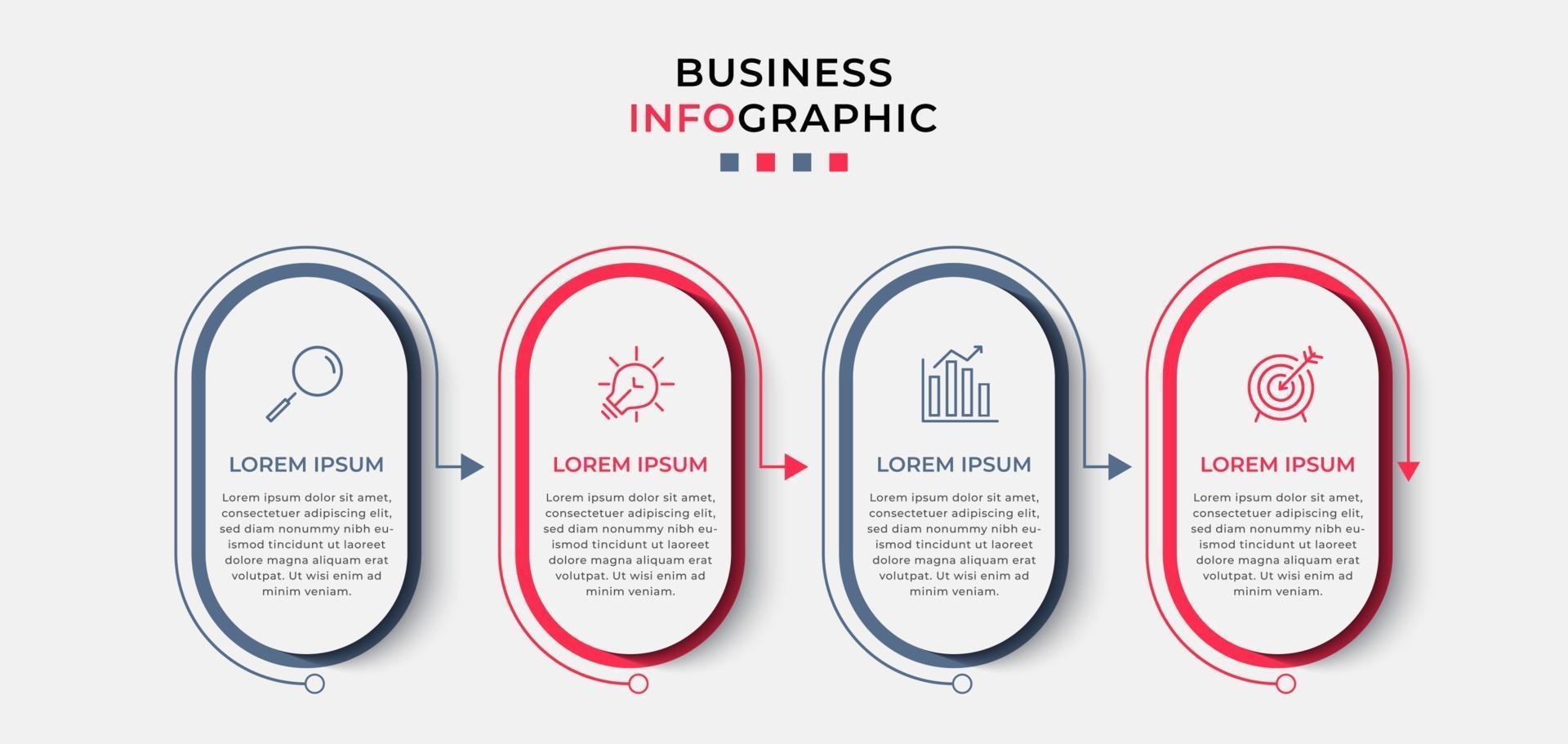 BUSINESS
INFOGRAPHIC

LOREM IPSUM

Lorem ipsum dolor sit amet, consectetuer adipiscing elit, sed diam nonummy nibh euismod tincidunt ut laoreet dolore magna aliquam erat volutpat. Ut wisi enim ad minim veniam.

LOREM IPSUM

Lorem ipsum dolor sit amet, consectetuer adipiscing elit, sed diam nonummy nibh euismod tincidunt ut laoreet dolore magna aliquam erat volutpat. Ut wisi enim ad minim veniam.

LOREM IPSUM

Lorem ipsum dolor sit amet, consectetuer adipiscing elit, sed diam nonummy nibh euismod tincidunt ut laoreet dolore magna aliquam erat volutpat. Ut wisi enim ad minim veniam.

LOREM IPSUM

Lorem ipsum dolor sit amet, consectetuer adipiscing elit, sed diam nonummy nibh euismod tincidunt ut laoreet dolore magna aliquam erat volutpat. Ut wisi enim ad minim veniam.