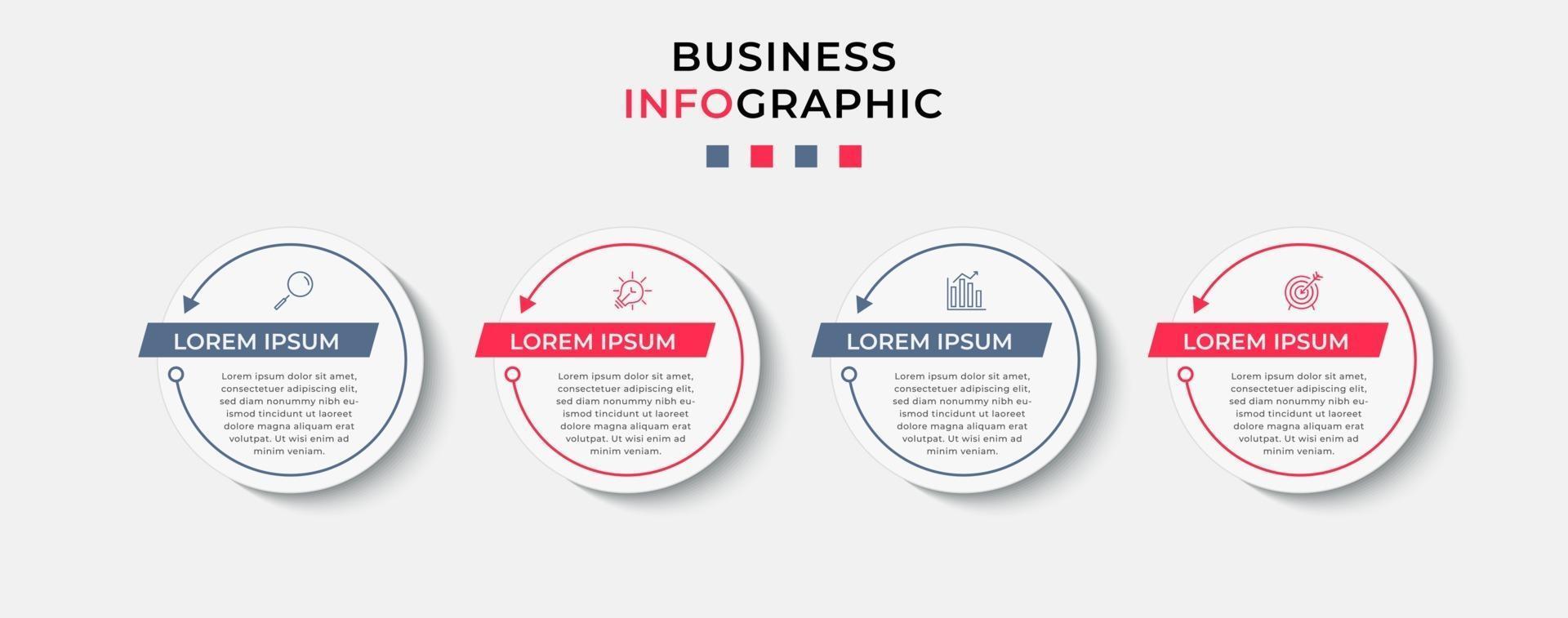 BUSINESS
INFOGRAPHIC

LOREM IPSUM

Lorem ipsum dolor sit amet, consectetuer adipiscing elit, sed diam nonummy nibh euismod tincidunt ut laoreet dolore magna aliquam erat volutpat. Ut wisi enim ad minim veniam.

LOREM IPSUM

Lorem ipsum dolor sit amet, consectetuer adipiscing elit, sed diam nonummy nibh euismod tincidunt ut laoreet dolore magna aliquam erat volutpat. Ut wisi enim ad minim veniam.

LOREM IPSUM

Lorem ipsum dolor sit amet, consectetuer adipiscing elit, sed diam nonummy nibh euismod tincidunt ut laoreet dolore magna aliquam erat volutpat. Ut wisi enim ad minim veniam.

LOREM IPSUM

Lorem ipsum dolor sit amet, consectetuer adipiscing elit, sed diam nonummy nibh euismod tincidunt ut laoreet dolore magna aliquam erat volutpat. Ut wisi enim ad minim veniam.