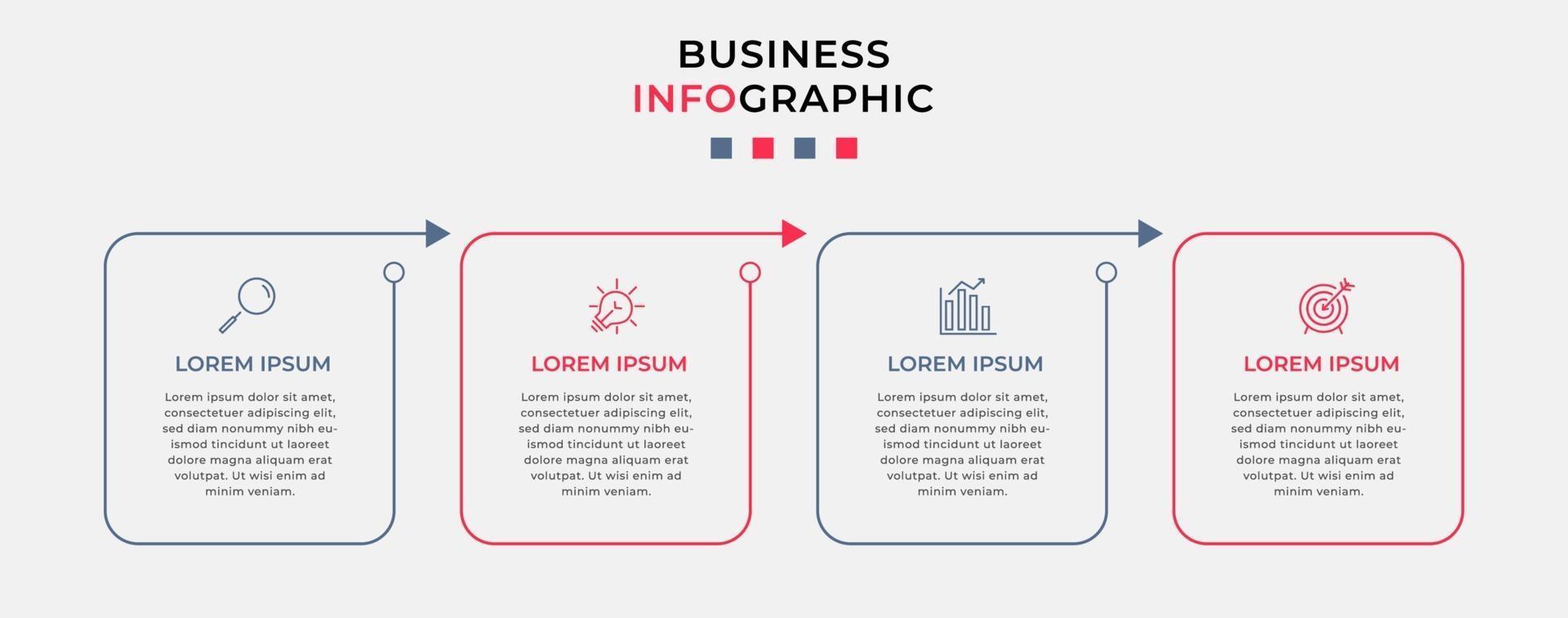 BUSINESS
INFOGRAPHIC

LOREM IPSUM

Lorem ipsum dolor sit amet, consectetuer adipiscing elit, sed diam nonummy nibh euismod tincidunt ut laoreet dolore magna aliquam erat volutpat. Ut wisi enim ad minim veniam.

LOREM IPSUM

Lorem ipsum dolor sit amet, consectetuer adipiscing elit, sed diam nonummy nibh euismod tincidunt ut laoreet dolore magna aliquam erat volutpat. Ut wisi enim ad minim veniam.

LOREM IPSUM

Lorem ipsum dolor sit amet, consectetuer adipiscing elit, sed diam nonummy nibh euismod tincidunt ut laoreet dolore magna aliquam erat volutpat. Ut wisi enim ad minim veniam.

LOREM IPSUM

Lorem ipsum dolor sit amet, consectetuer adipiscing elit, sed diam nonummy nibh euismod tincidunt ut laoreet dolore magna aliquam erat volutpat. Ut wisi enim ad minim veniam.