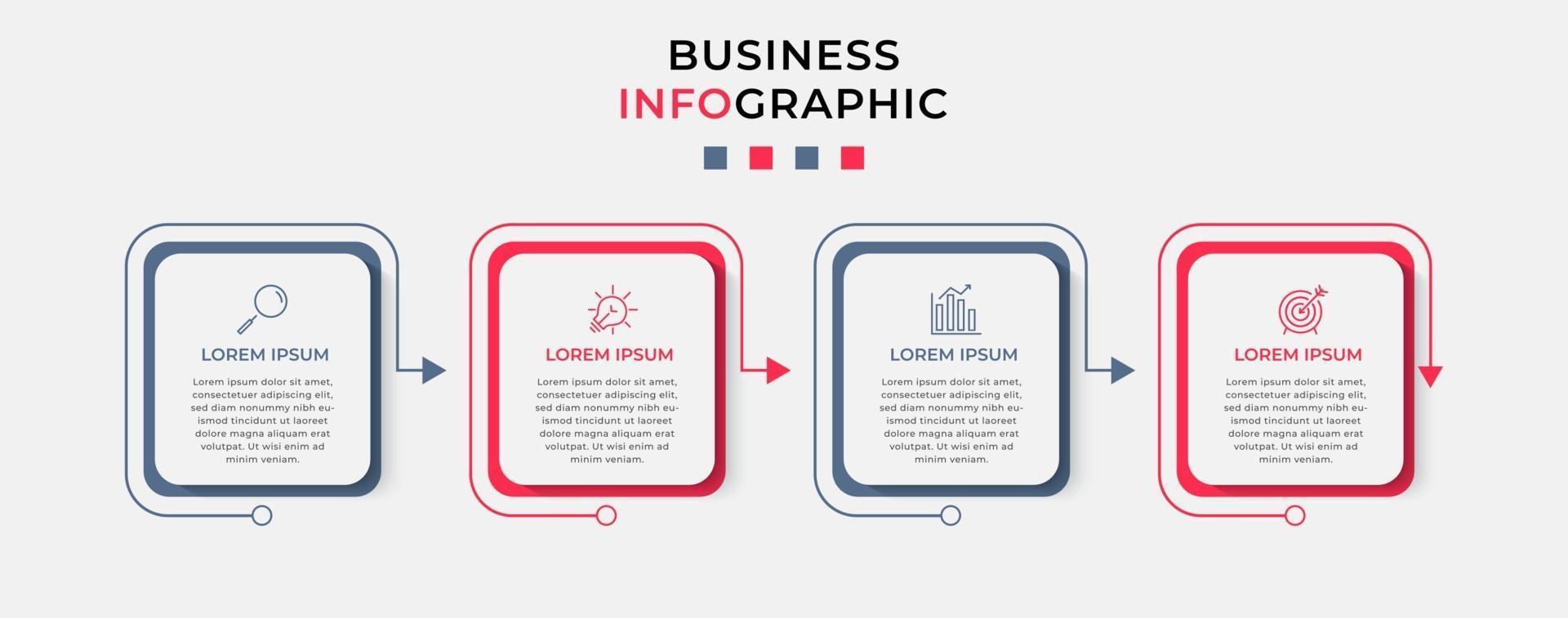 BUSINESS
INFOGRAPHIC

LOREM IPSUM

Lorem ipsum dolor sit amet, consectetuer adipiscing elit, sed diam nonummy nibh euismod tincidunt ut laoreet dolore magna aliquam erat volutpat. Ut wisi enim ad minim veniam.

LOREM IPSUM

Lorem ipsum dolor sit amet, consectetuer adipiscing elit, sed diam nonummy nibh euismod tincidunt ut laoreet dolore magna aliquam erat volutpat. Ut wisi enim ad minim veniam.

LOREM IPSUM

Lorem ipsum dolor sit amet, consectetuer adipiscing elit, sed diam nonummy nibh euismod tincidunt ut laoreet dolore magna aliquam erat volutpat. Ut wisi enim ad minim veniam.

LOREM IPSUM

Lorem ipsum dolor sit amet, consectetuer adipiscing elit, sed diam nonummy nibh euismod tincidunt ut laoreet dolore magna aliquam erat volutpat. Ut wisi enim ad minim veniam.