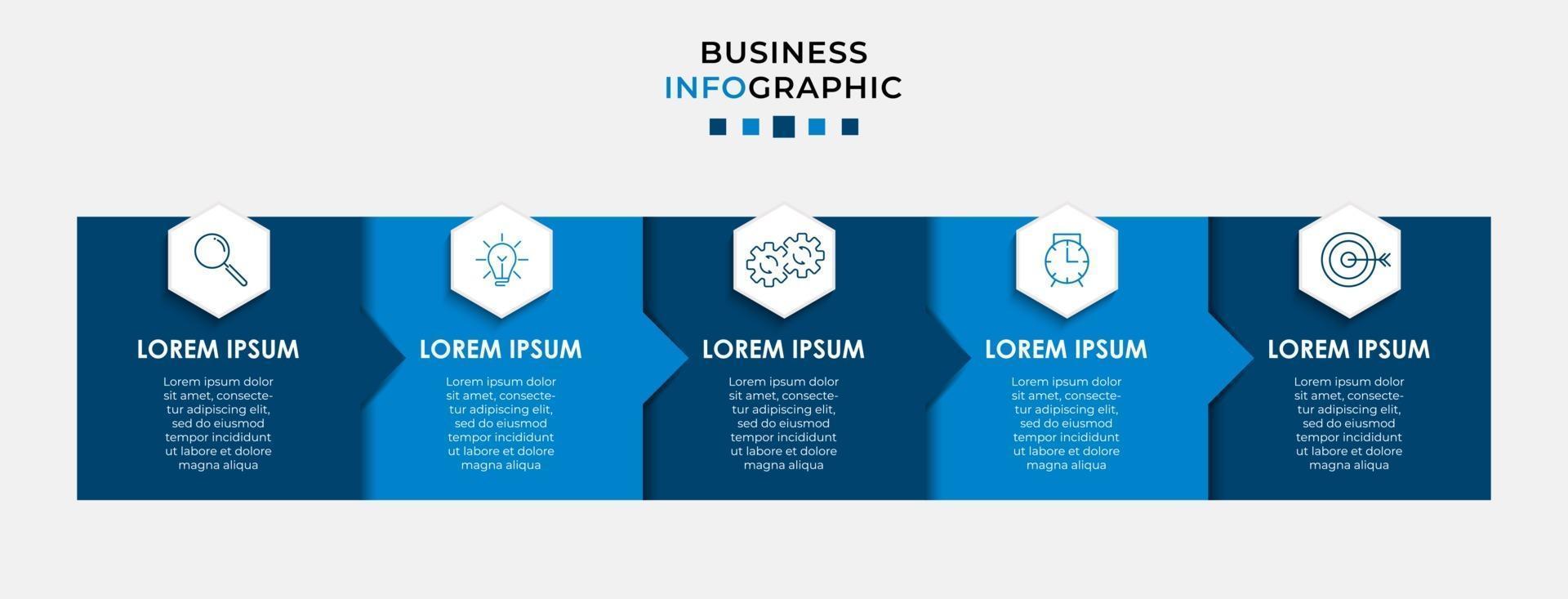 BUSINESS
INFOGRAPHIC

LOREM IPSUM

Lorem ipsum dolor sit amet, consectetur adipiscing elit, sed do eiusmod tempor incididunt ut labore et dolore magna aliqua

LOREM IPSUM

Lorem ipsum dolor sit amet, consectetur adipiscing elit, sed do eiusmod tempor incididunt ut labore et dolore magna aliqua

LOREM IPSUM

Lorem ipsum dolor sit amet, consectetur adipiscing elit, sed do eiusmod tempor incididunt ut labore et dolore magna aliqua

LOREM IPSUM

Lorem ipsum dolor sit amet, consectetur adipiscing elit, sed do eiusmod tempor incididunt ut labore et dolore magna aliqua

LOREM IPSUM

Lorem ipsum dolor sit amet, consectetur adipiscing elit, sed do eiusmod tempor incididunt ut labore et dolore magna aliqua