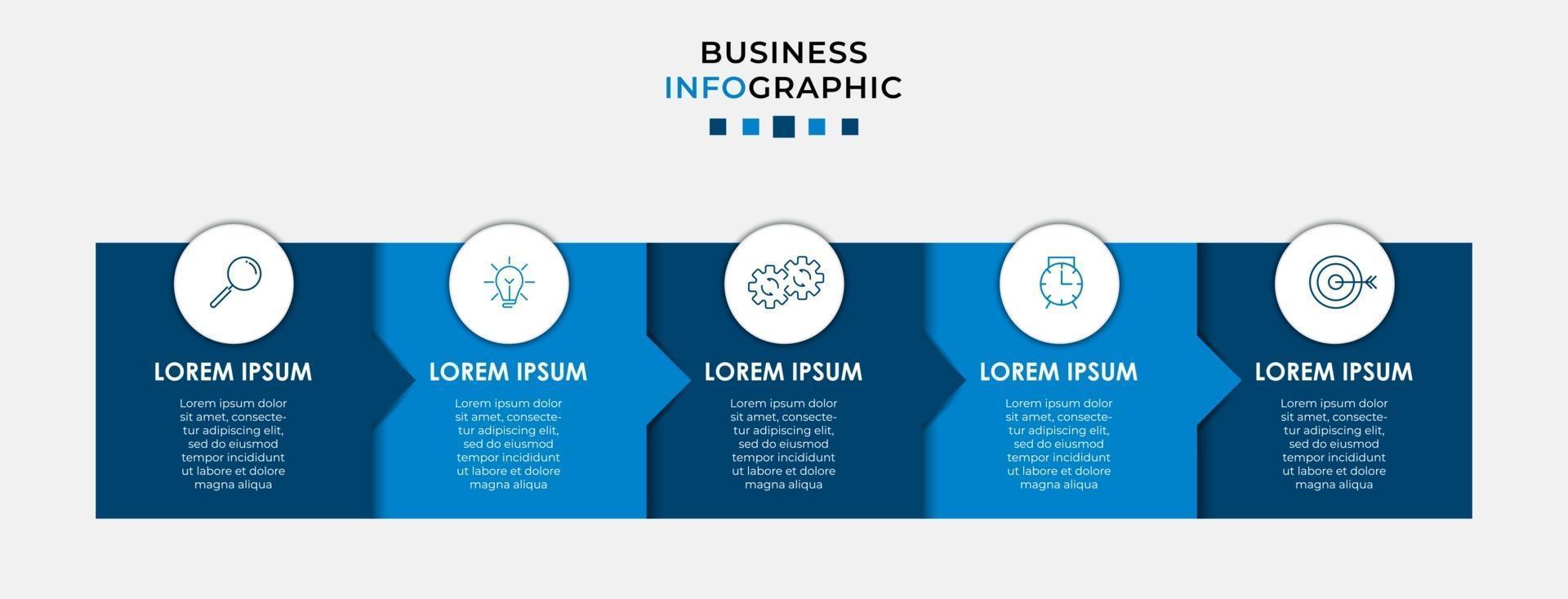 BUSINESS
INFOGRAPHIC

LOREM IPSUM

Lorem ipsum dolor sit amet, consectetur adipiscing elit, sed do eiusmod tempor incididunt ut labore et dolore magna aliqua

LOREM IPSUM

Lorem ipsum dolor sit amet, consectetur adipiscing elit, sed do eiusmod tempor incididunt ut labore et dolore magna aliqua

LOREM IPSUM

Lorem ipsum dolor sit amet, consectetur adipiscing elit, sed do eiusmod tempor incididunt ut labore et dolore magna aliqua

LOREM IPSUM

Lorem ipsum dolor sit amet, consectetur adipiscing elit, sed do eiusmod tempor incididunt ut labore et dolore magna aliqua

LOREM IPSUM

Lorem ipsum dolor sit amet, consectetur adipiscing elit, sed do eiusmod tempor incididunt ut labore et dolore magna aliqua